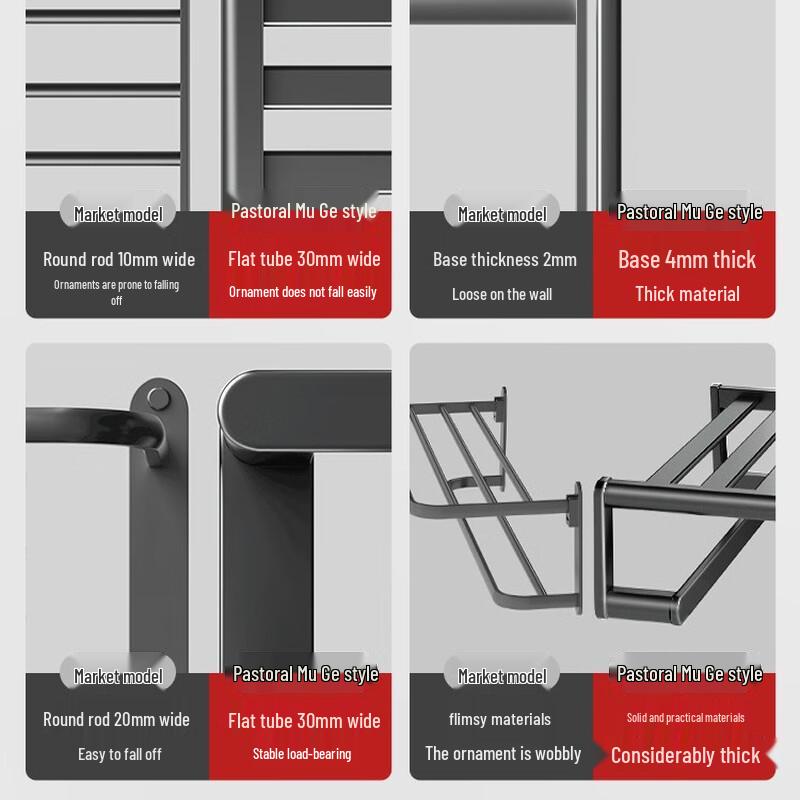 Market model
Round rod 10mm wide
Ornaments are prone to falling off

Pastoral Mu Ge style
Flat tube 30mm wide
Ornament does not fall easily

Market model
Base thickness 2mm
Loose on the wall

Pastoral Mu Ge style
Base 4mm thick
Thick material

Market model
Round rod 20mm wide
Easy to fall off

Pastoral Mu Ge style
Flat tube 30mm wide
Stable load-bearing

Market model
flimsy materials
The ornament is wobbly

Pastoral Mu Ge style
Solid and practical materials
Considerably thick