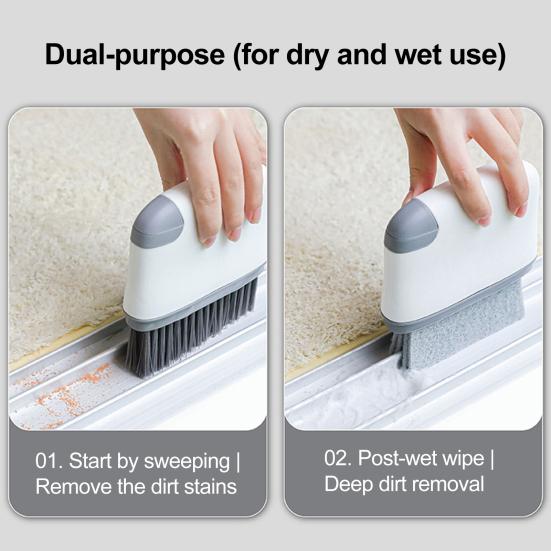 Dual-purpose (for dry and wet use)

01. Start by sweeping | Remove the dirt stains

02. Post-wet wipe | Deep dirt removal