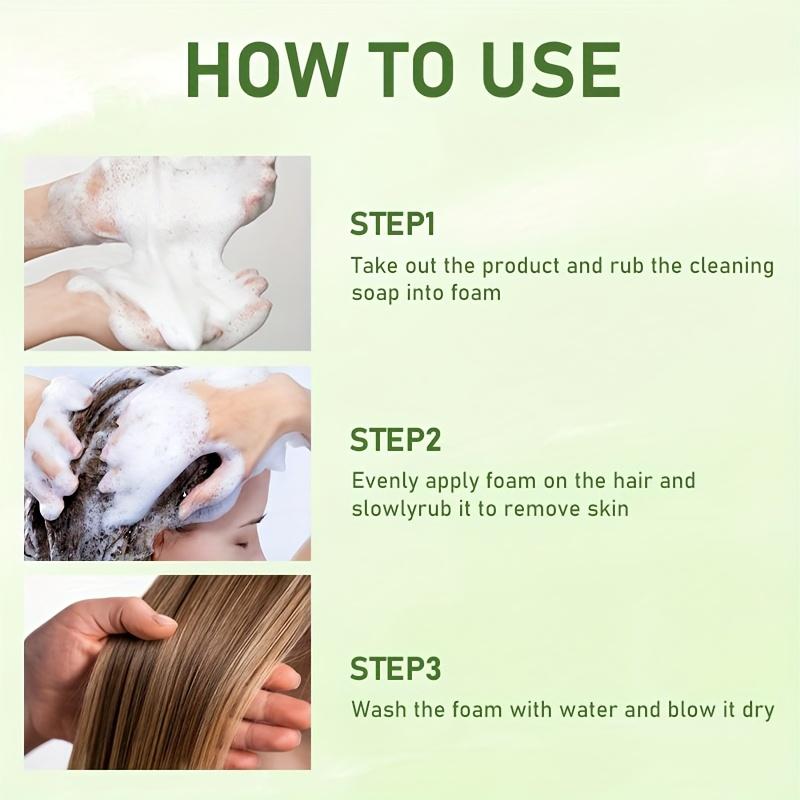 HOW TO USE

STEP1

Take out the product and rub the cleaning soap into foam

STEP2

Evenly apply foam on the hair and slowlyrub it to remove skin

STEP3

Wash the foam with water and blow it dry