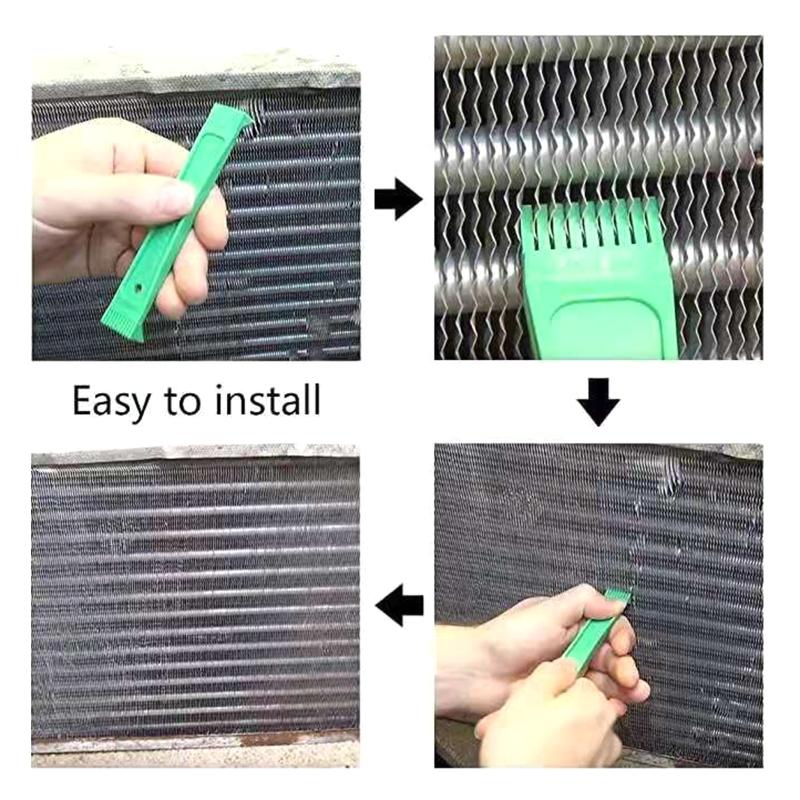 Easy to install