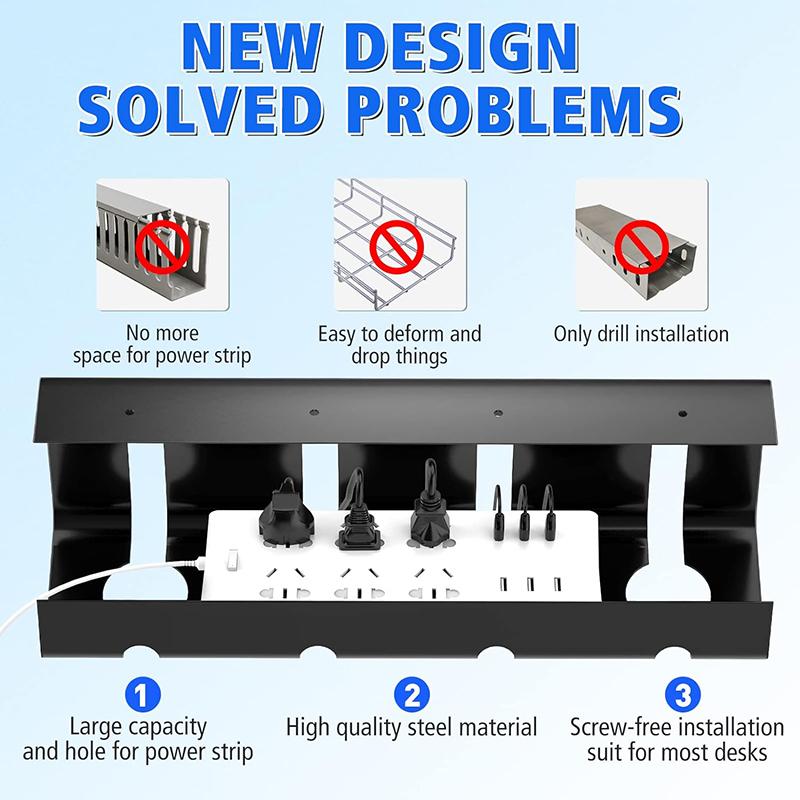 NEW DESIGN
SOLVED PROBLEMS

No more
space for power strip

Easy to deform and
drop things

Only drill installation

1
Large capacity
and hole for power strip

2
High quality steel material

3
Screw-free installation
suit for most desks