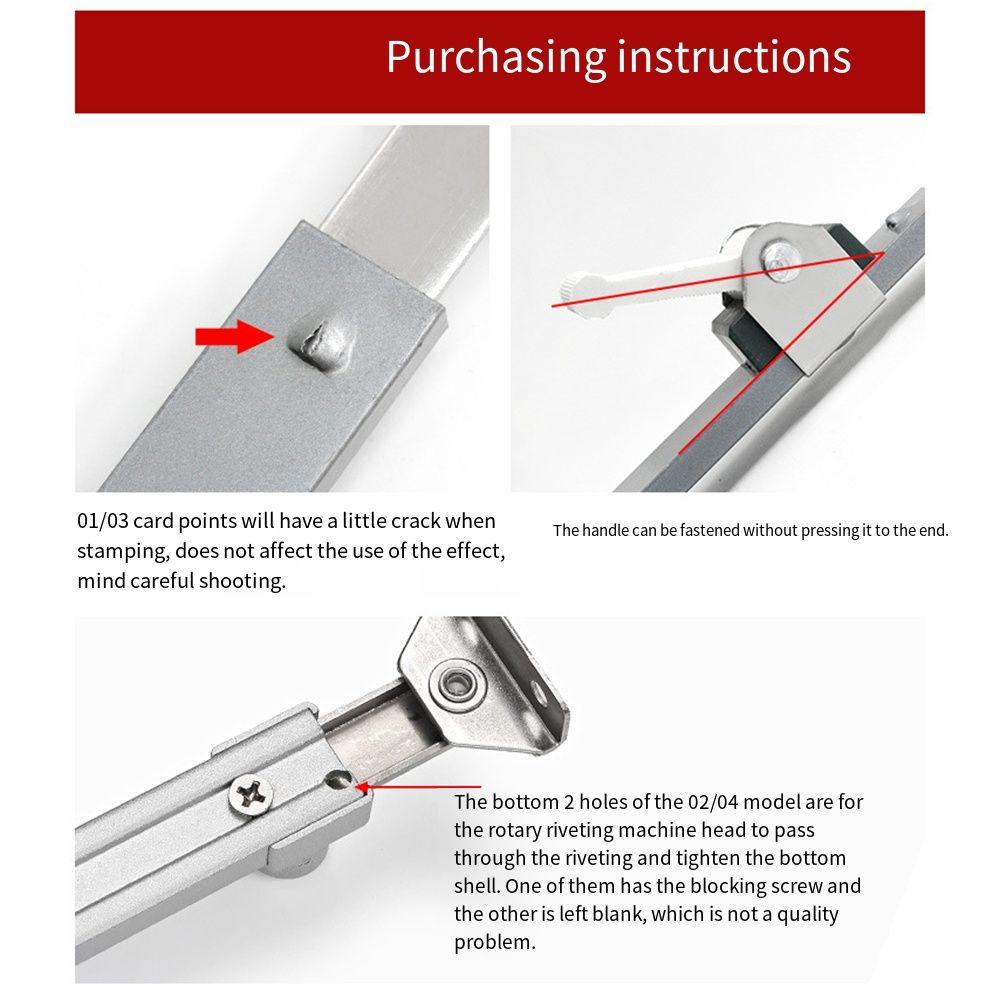 Purchasing instructions

01/03 card points will have a little crack when stamping, does not affect the use of the effect, mind careful shooting.

The handle can be fastened without pressing it to the end.

The bottom 2 holes of the 02/04 model are for the rotary riveting machine head to pass through the riveting and tighten the bottom shell. One of them has the blocking screw and the other is left blank, which is not a quality problem.