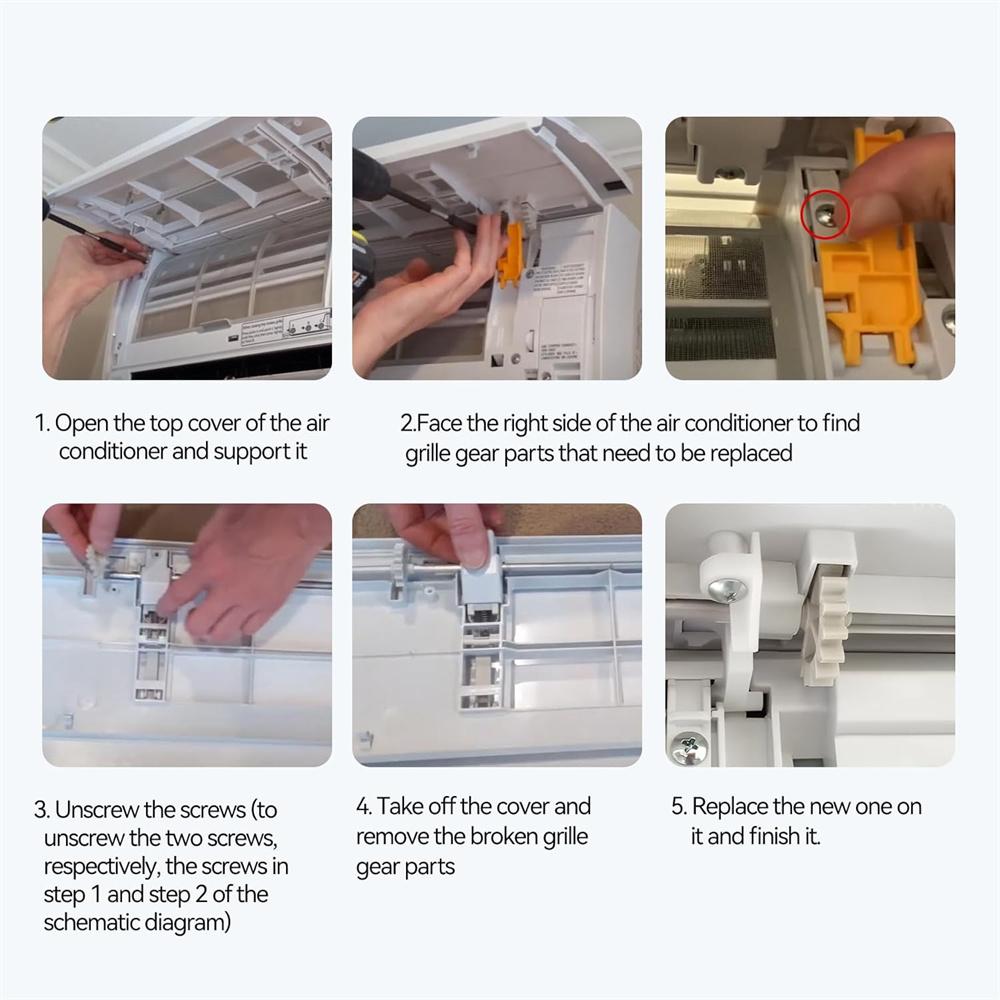 1. Open the top cover of the air conditioner and support it

2.Face the right side of the air conditioner to find grille gear parts that need to be replaced

3. Unscrew the screws (to unscrew the two screws, respectively, the screws in step 1 and step 2 of the schematic diagram)

4. Take off the cover and remove the broken grille gear parts

5. Replace the new one on it and finish it.