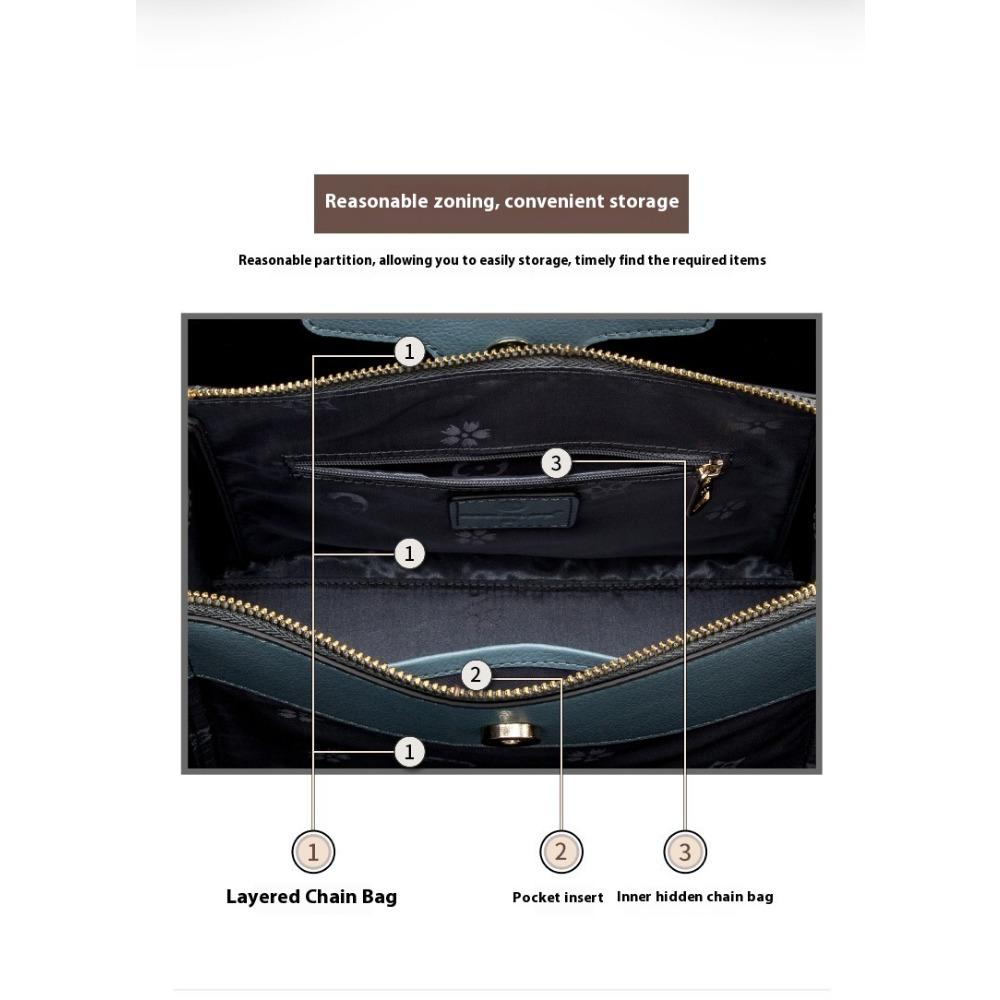 Reasonable zoning, convenient storage

Reasonable partition, allowing you to easily storage, timely find the required items

1

3

1

2

1

1

Layered Chain Bag

2

Pocket insert

3

Inner hidden chain bag