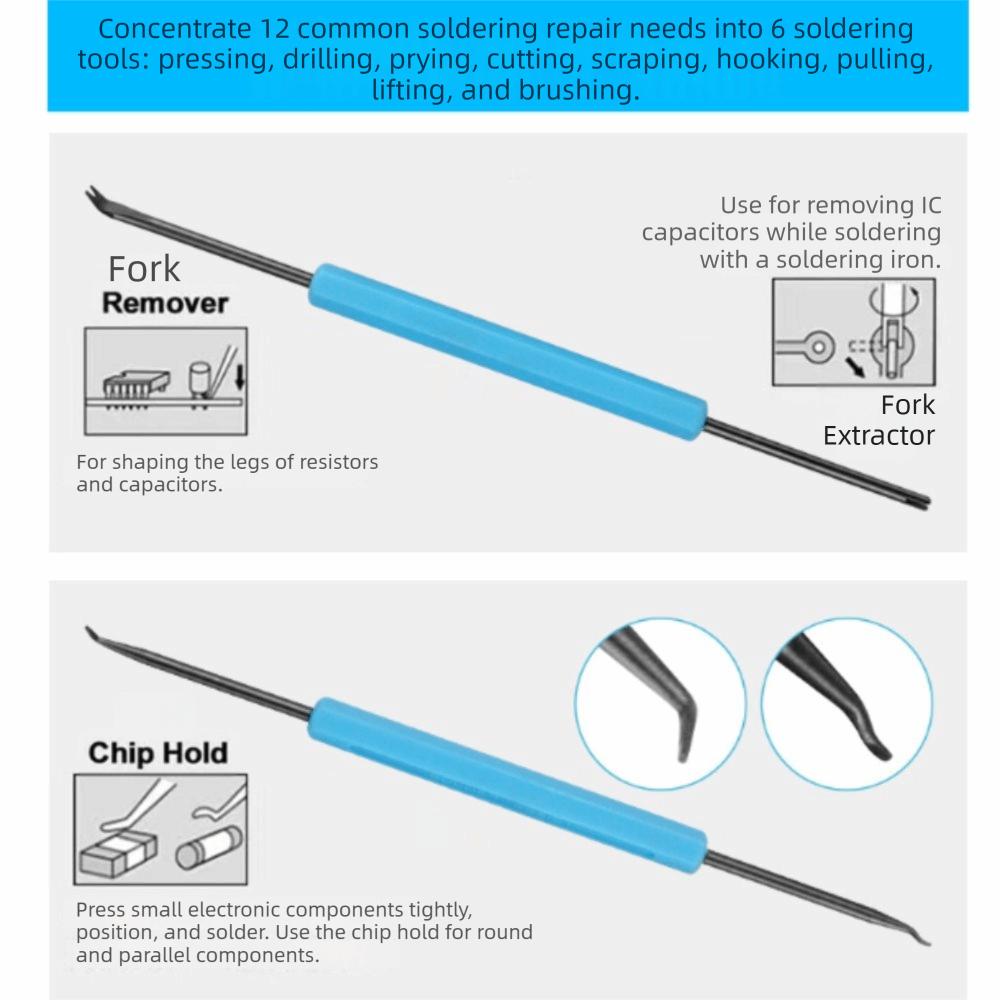 Concentrate 12 common soldering repair needs into 6 soldering tools: pressing, drilling, prying, cutting, scraping, hooking, pulling, lifting, and brushing.

Fork
Remover

For shaping the legs of resistors and capacitors.

Use for removing IC capacitors while soldering with a soldering iron.

Fork
Extractor

Chip Hold

Press small electronic components tightly, position, and solder. Use the chip hold for round and parallel components.