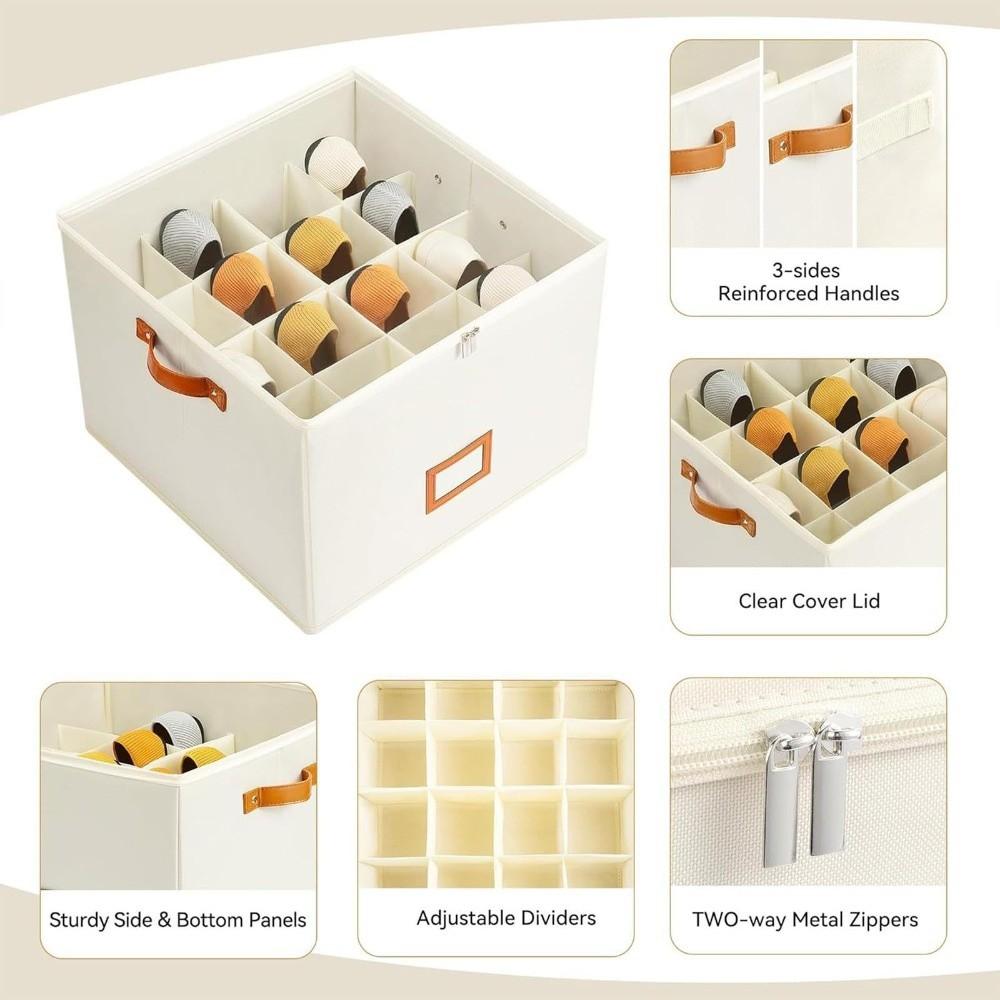 3-sides
Reinforced Handles

Clear Cover Lid

Sturdy Side & Bottom Panels

Adjustable Dividers

TWO-way Metal Zippers