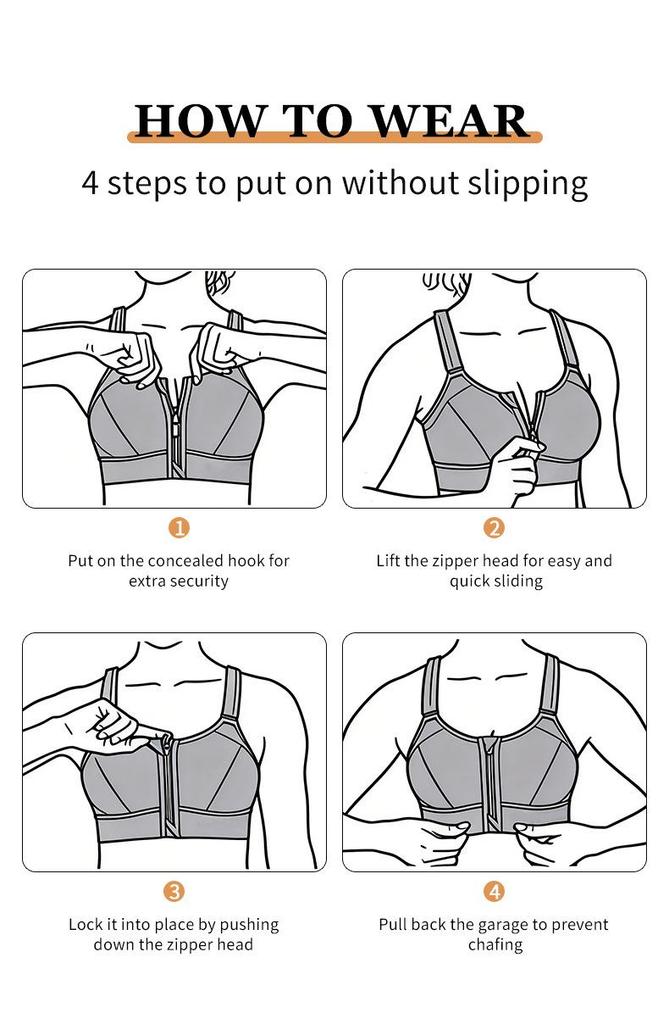 HOW TO WEAR

4 steps to put on without slipping

1

Put on the concealed hook for extra security

2

Lift the zipper head for easy and quick sliding

3

Lock it into place by pushing down the zipper head

4

Pull back the garage to prevent chafing