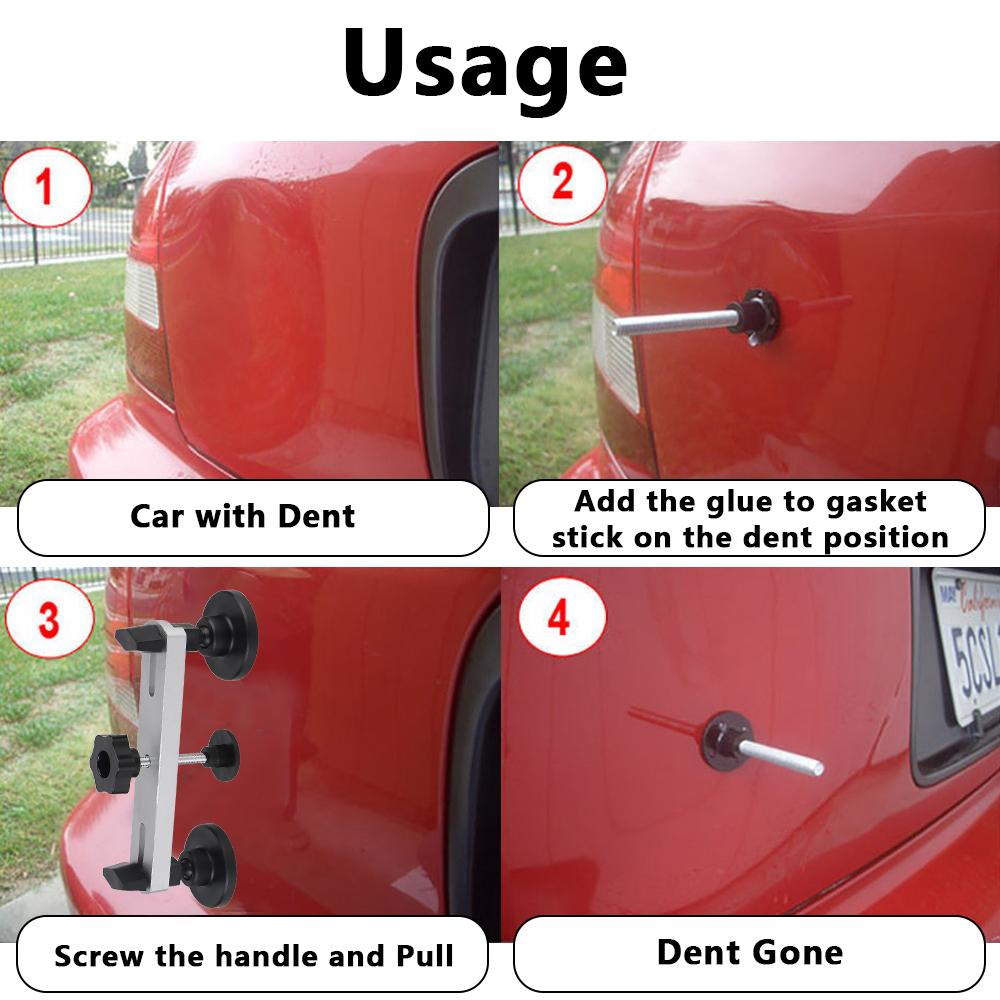 Usage

1

Car with Dent

2

Add the glue to gasket stick on the dent position

3

Screw the handle and Pull

4

5CSL

Dent Gone