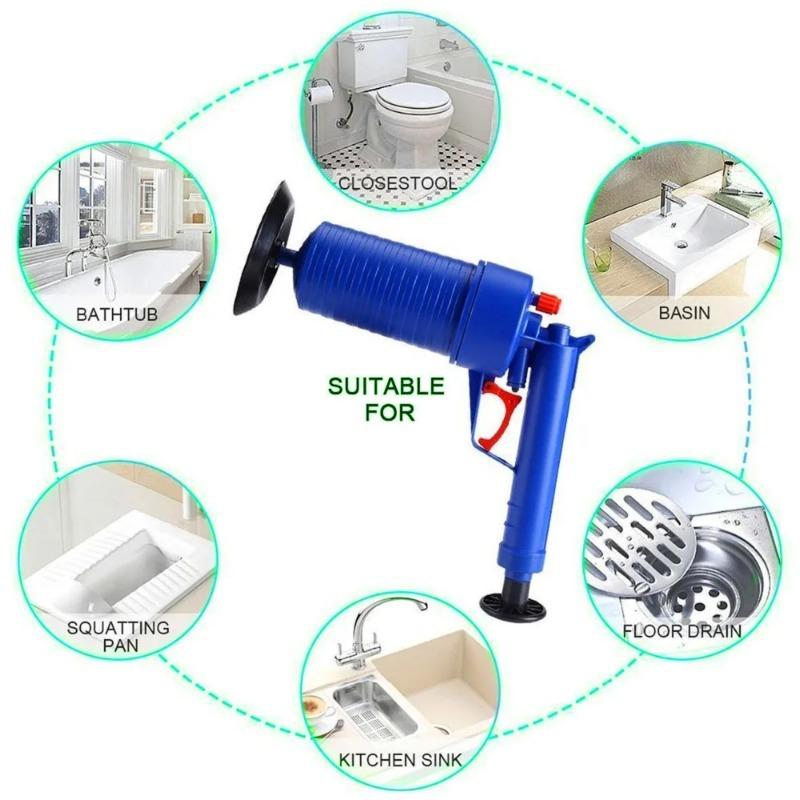 CLOSESTOOL

BATHTUB

BASIN

SUITABLE FOR

SQUATTING PAN

FLOOR DRAIN

KITCHEN SINK