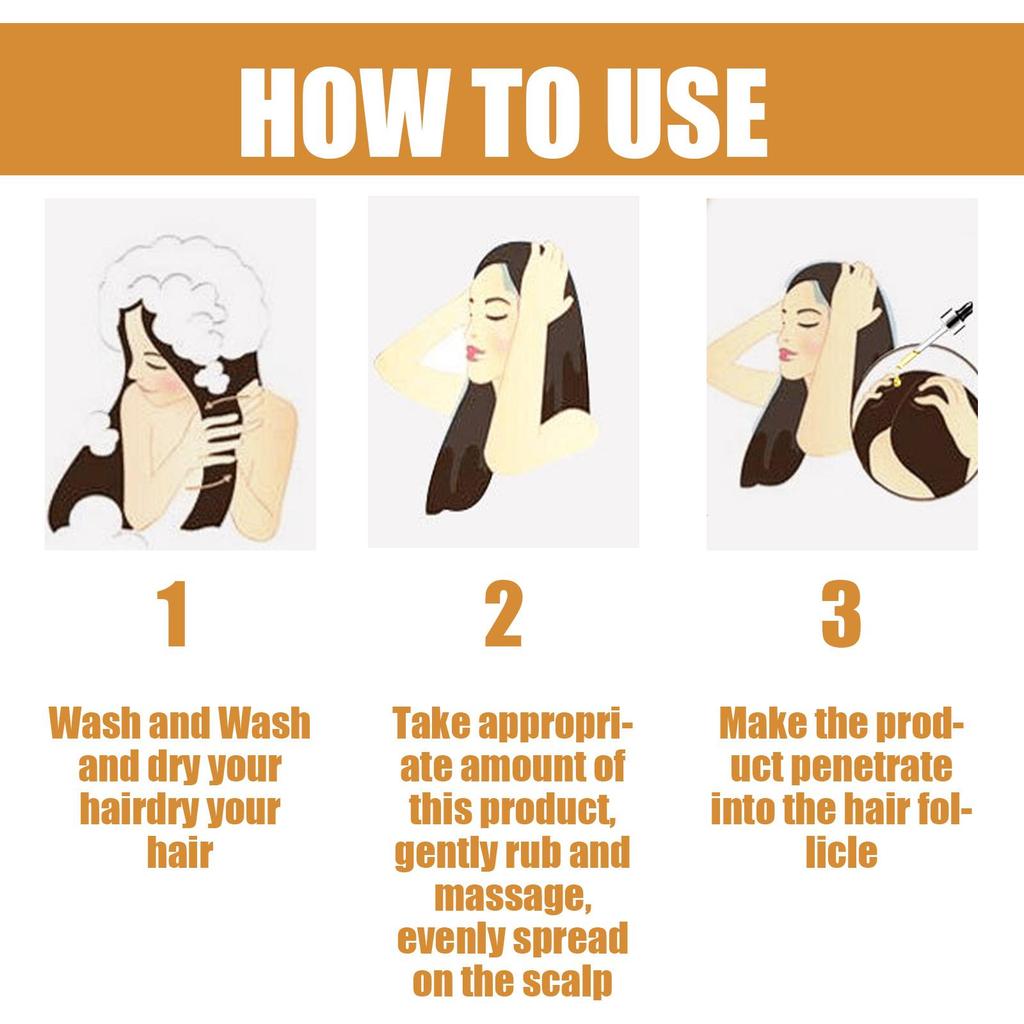 HOW TO USE

1

Wash and Wash and dry your hairdry your hair

2

Take appropriate amount of this product, gently rub and massage, evenly spread on the scalp

3

Make the product penetrate into the hair follicle