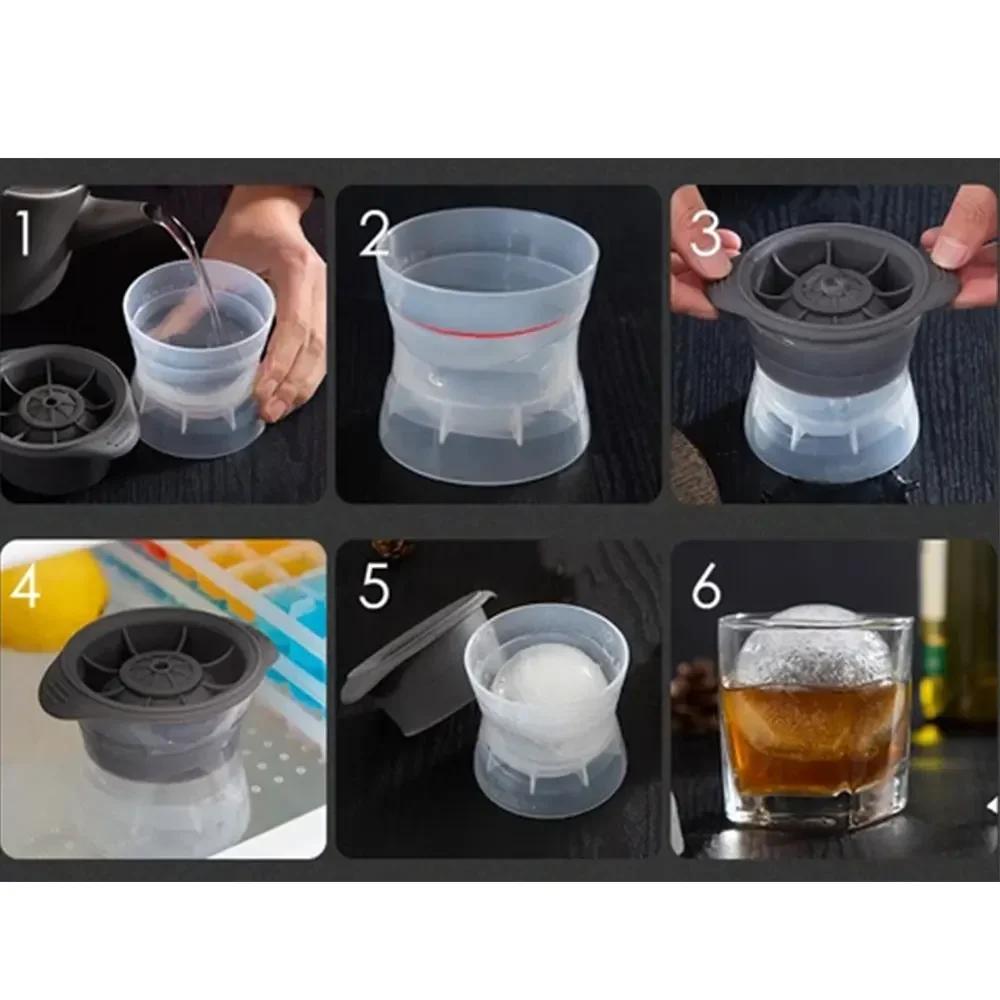 1
2
3
4
5
6