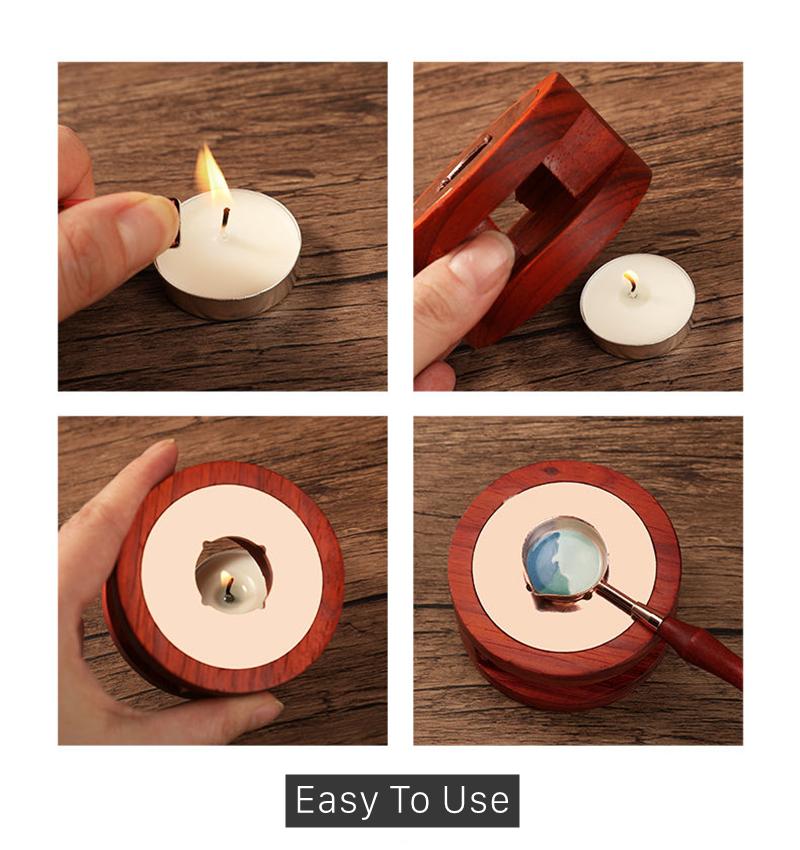 Easy To Use