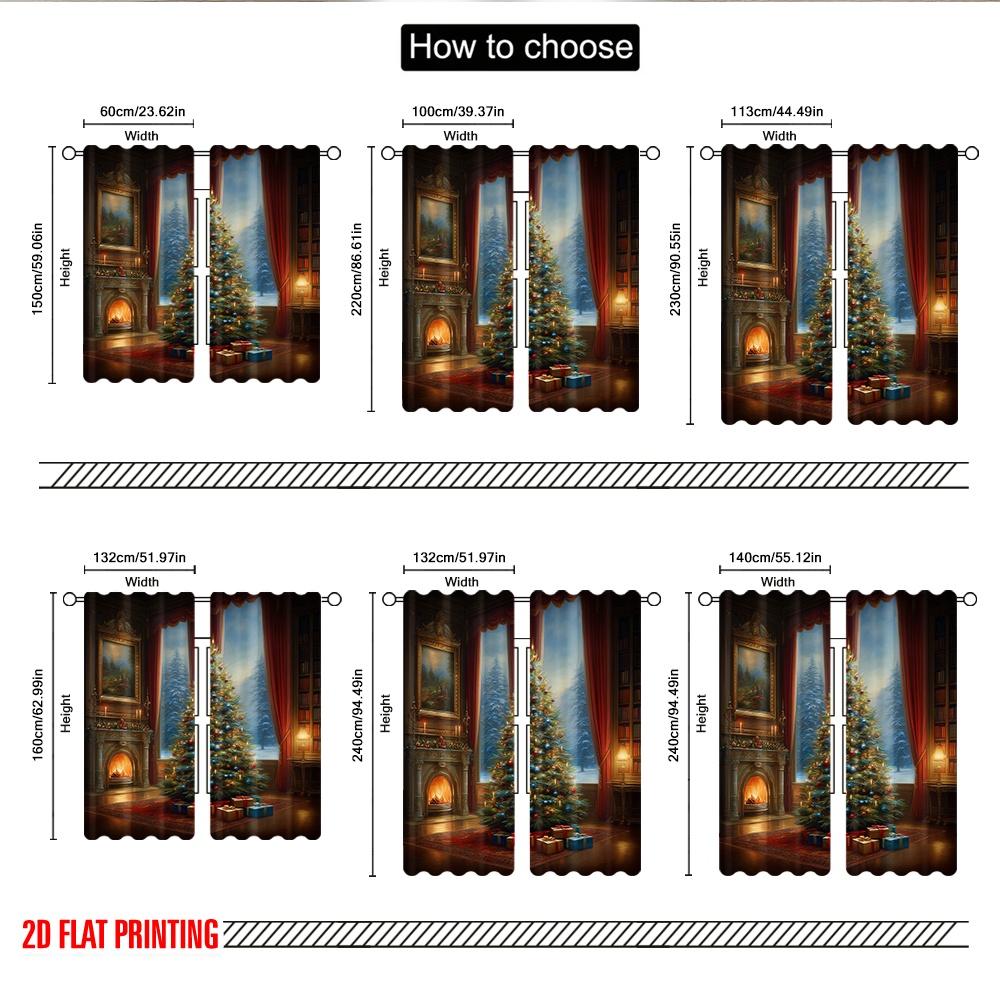 How to choose

60cm/23.62in
Width
150cm/59.06in
Height

100cm/39.37in
Width
220cm/86.61in
Height

113cm/44.49in
Width
230cm/90.55in
Height

132cm/51.97in
Width
160cm/62.99in
Height

132cm/51.97in
Width
240cm/94.49in
Height

140cm/55.12in
Width
240cm/94.49in
Height

2D FLAT PRINTING