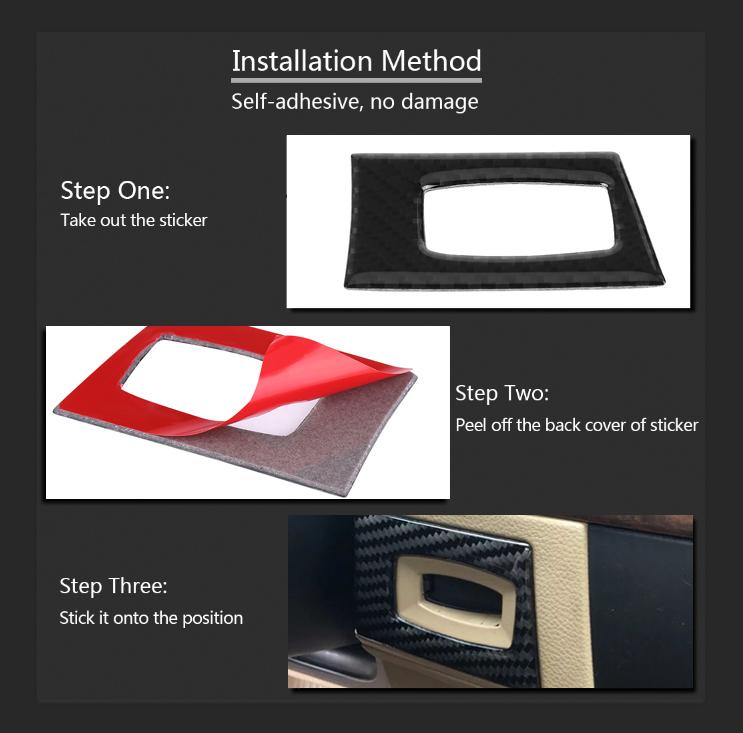 Installation Method
Self-adhesive, no damage

Step One:
Take out the sticker

Step Two:
Peel off the back cover of sticker

Step Three:
Stick it onto the position