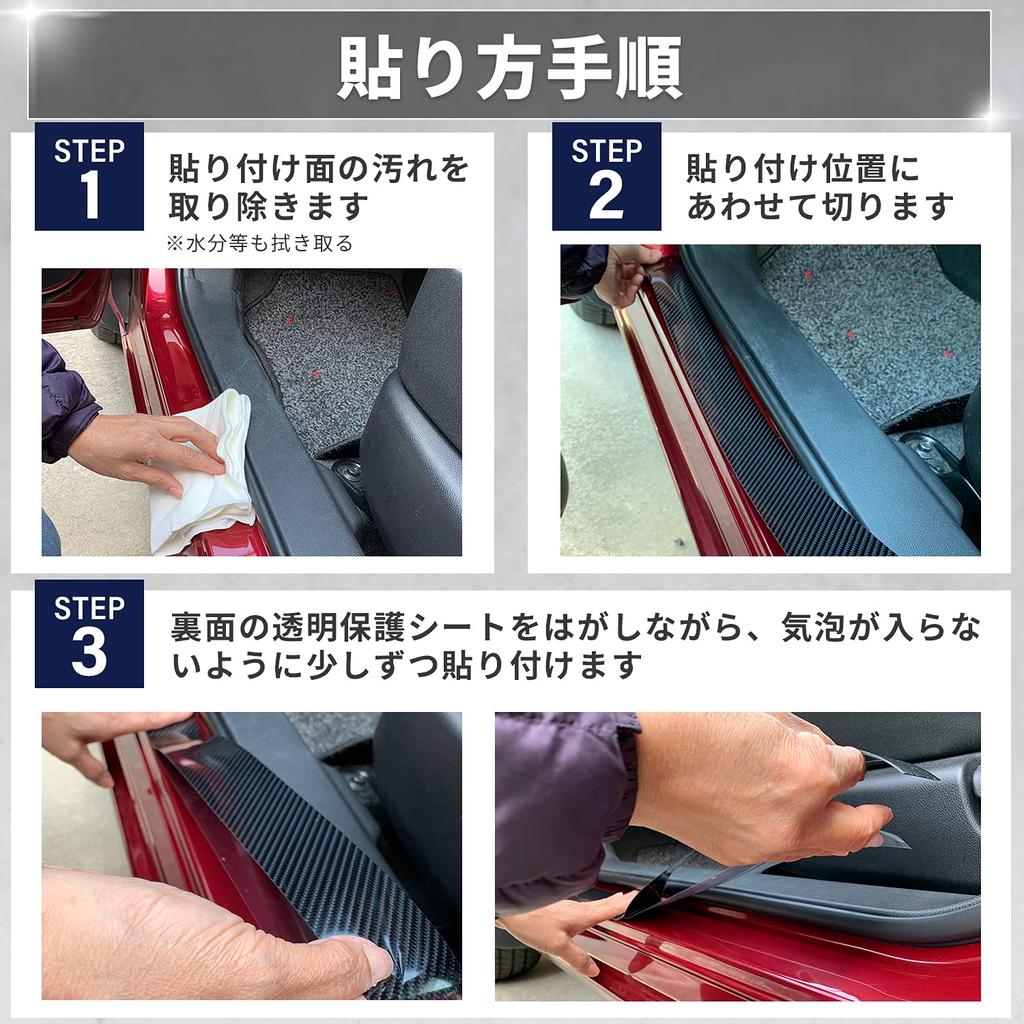 貼り方手順

STEP 1
貼り付け面の汚れを取り除きます
※水分等も拭き取る

STEP 2
貼り付け位置にあわせて切ります

STEP 3
裏面の透明保護シートをはがしながら、気泡が入らないように少しずつ貼り付けます