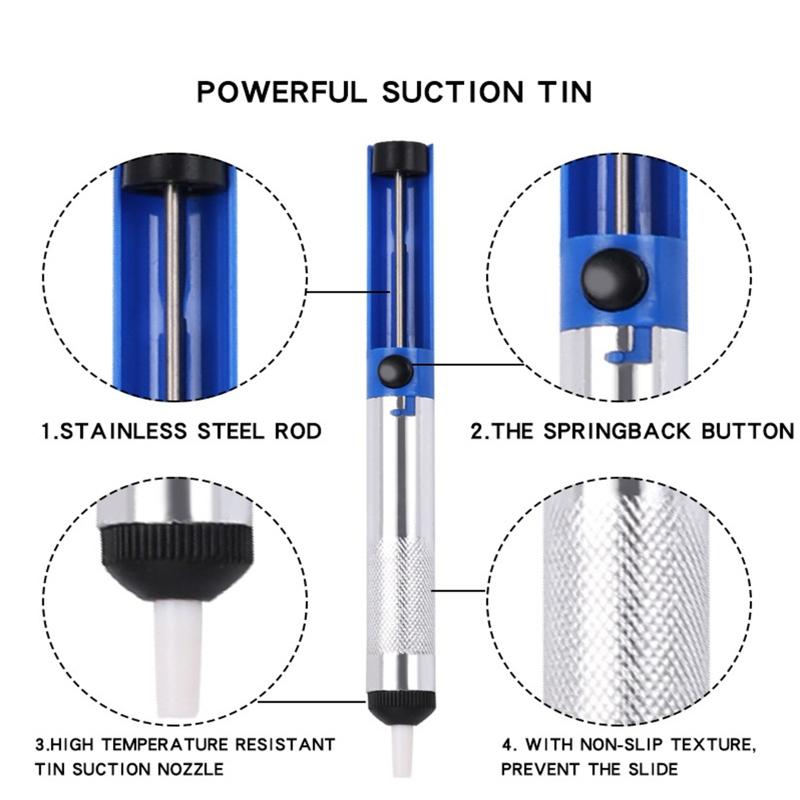 POWERFUL SUCTION TIN

1.STAINLESS STEEL ROD

2.THE SPRINGBACK BUTTON

3.HIGH TEMPERATURE RESISTANT TIN SUCTION NOZZLE

4. WITH NON-SLIP TEXTURE, PREVENT THE SLIDE