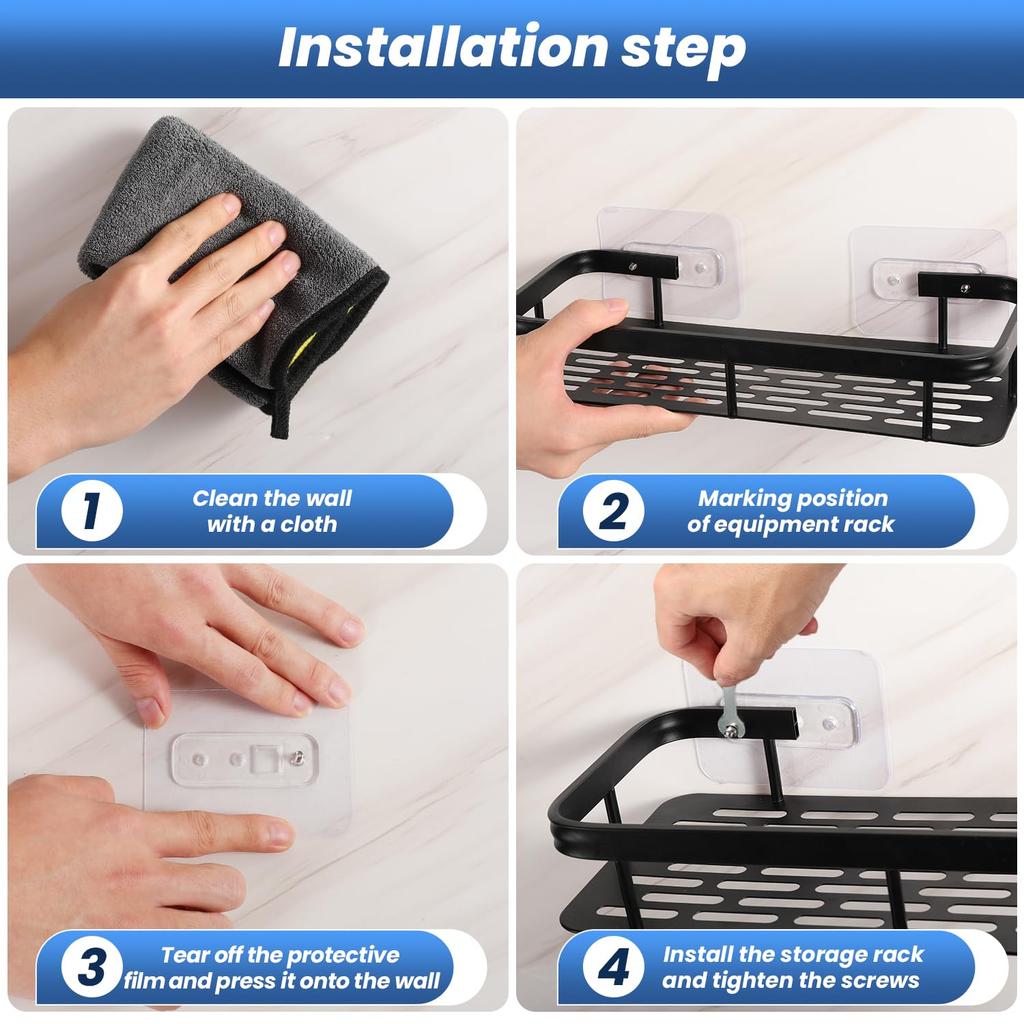 Installation step

1 Clean the wall with a cloth

2 Marking position of equipment rack

3 Tear off the protective film and press it onto the wall

4 Install the storage rack and tighten the screws