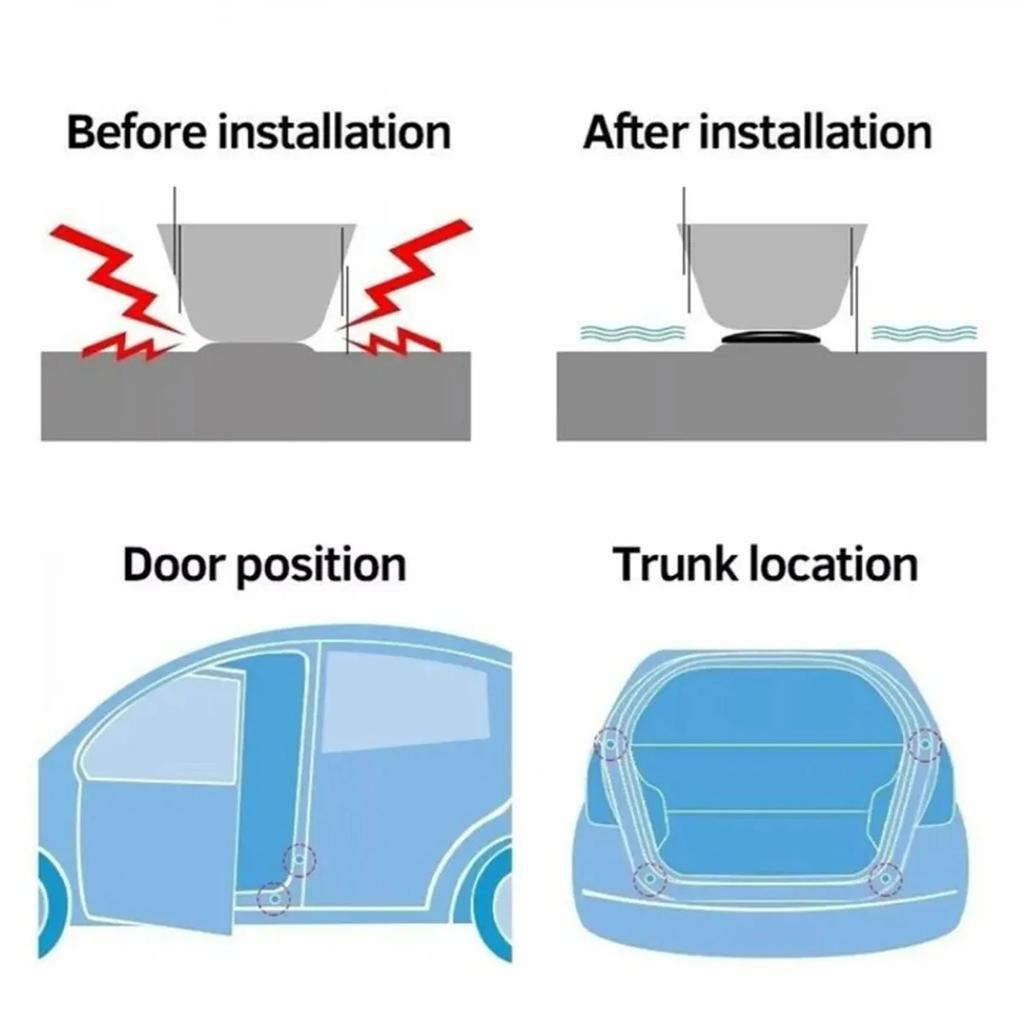 Before installation

After installation

Door position

Trunk location