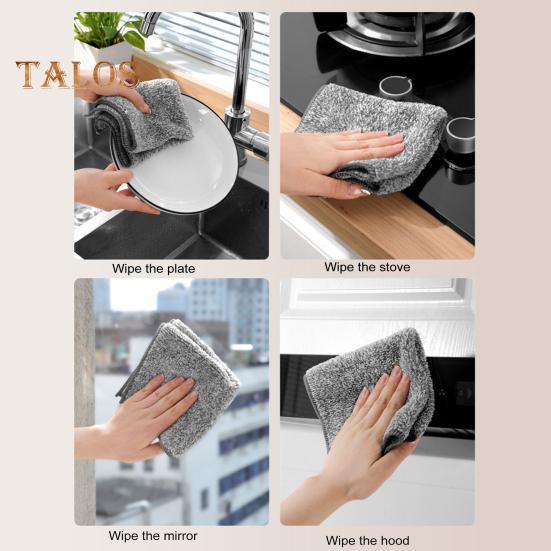 TALOS

Wipe the plate

Wipe the stove

Wipe the mirror

Wipe the hood