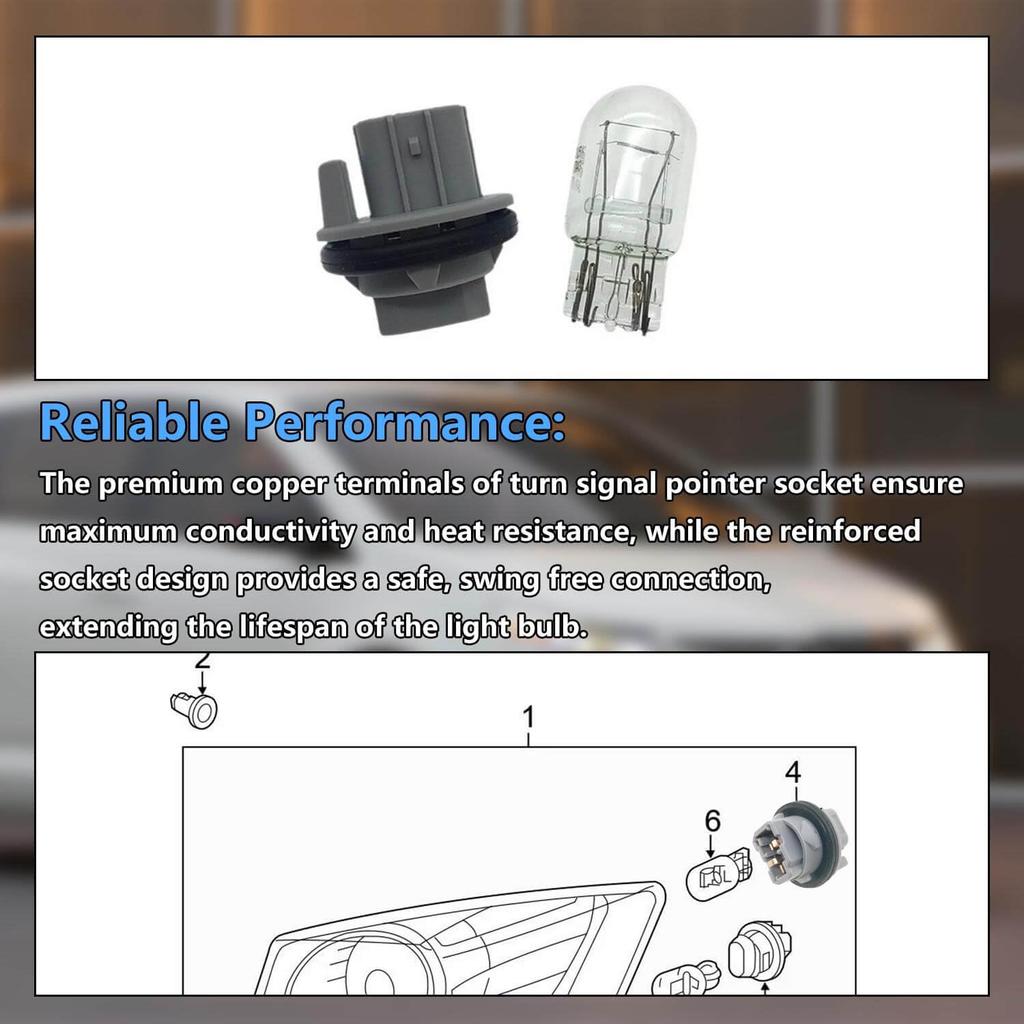 Reliable Performance:

The premium copper terminals of turn signal pointer socket ensure maximum conductivity and heat resistance, while the reinforced socket design provides a safe, swing free connection, extending the lifespan of the light bulb.

2

1

4

6