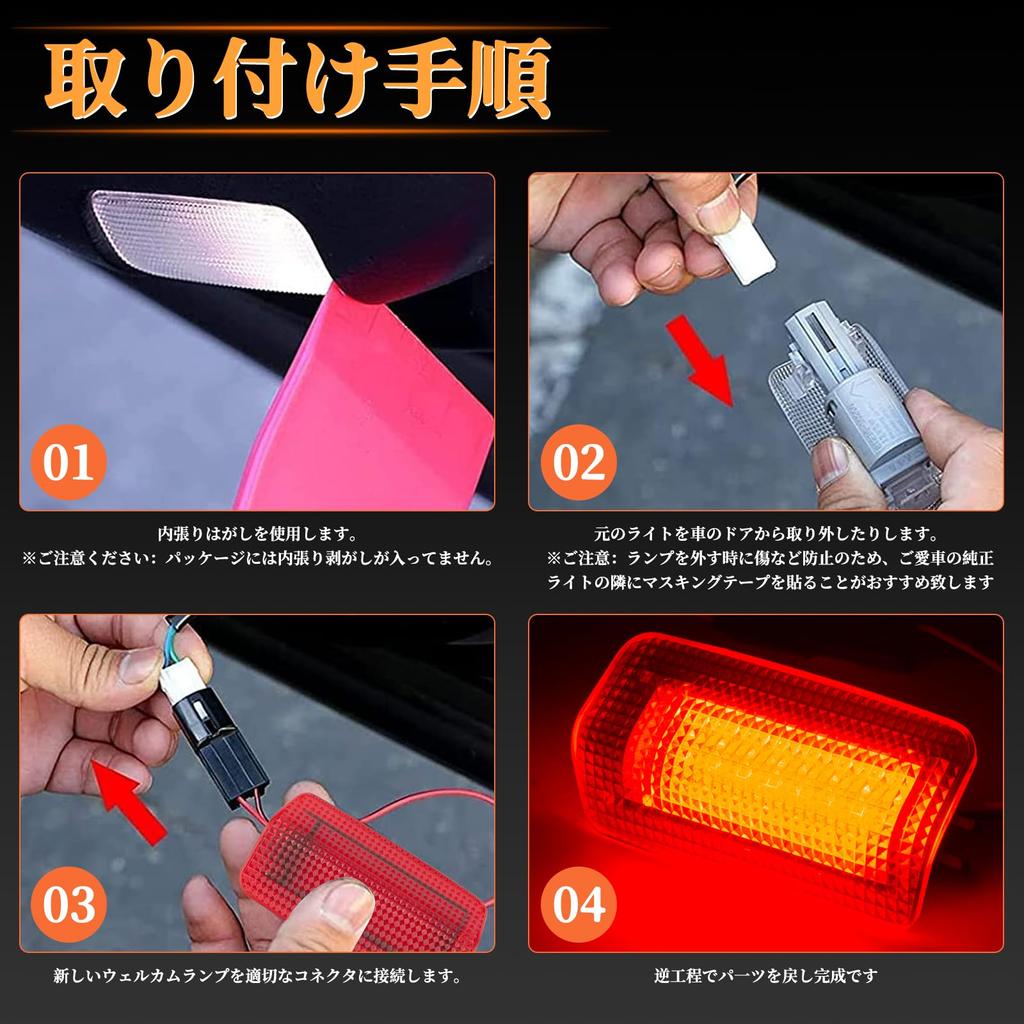 取り付け手順

01

内張りはがしを使用します。
※ご注意ください：パッケージには内張り剥がしが入ってません。

02

元のライトを車のドアから取り外したりします。
※ご注意：ランプを外す時に傷など防止のため、ご愛車の純正ライトの隣にマスキングテープを貼ることがおすすめ致します

03

新しいウェルカムランプを適切なコネクタに接続します。

04

逆工程でパーツを戻し完成です