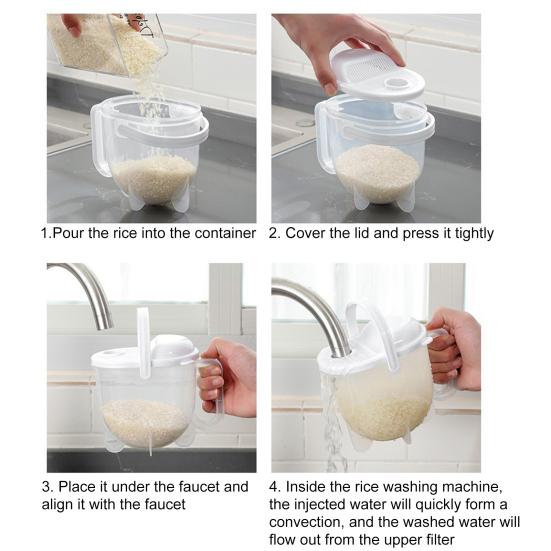 1.Pour the rice into the container

2. Cover the lid and press it tightly

3. Place it under the faucet and align it with the faucet

4. Inside the rice washing machine, the injected water will quickly form a convection, and the washed water will flow out from the upper filter