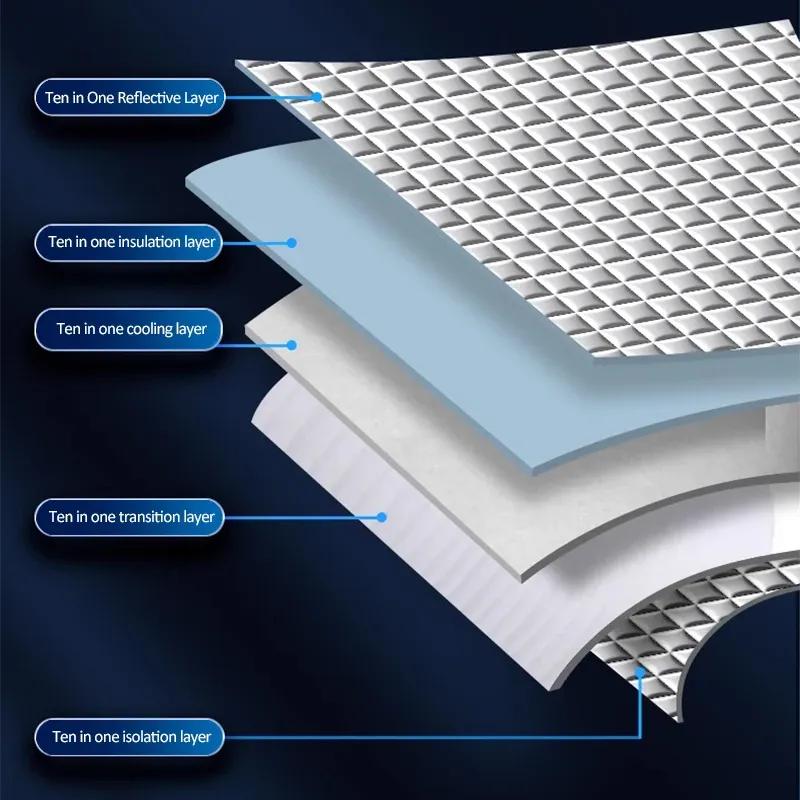 Ten in One Reflective Layer

Ten in one insulation layer

Ten in one cooling layer

Ten in one transition layer

Ten in one isolation layer