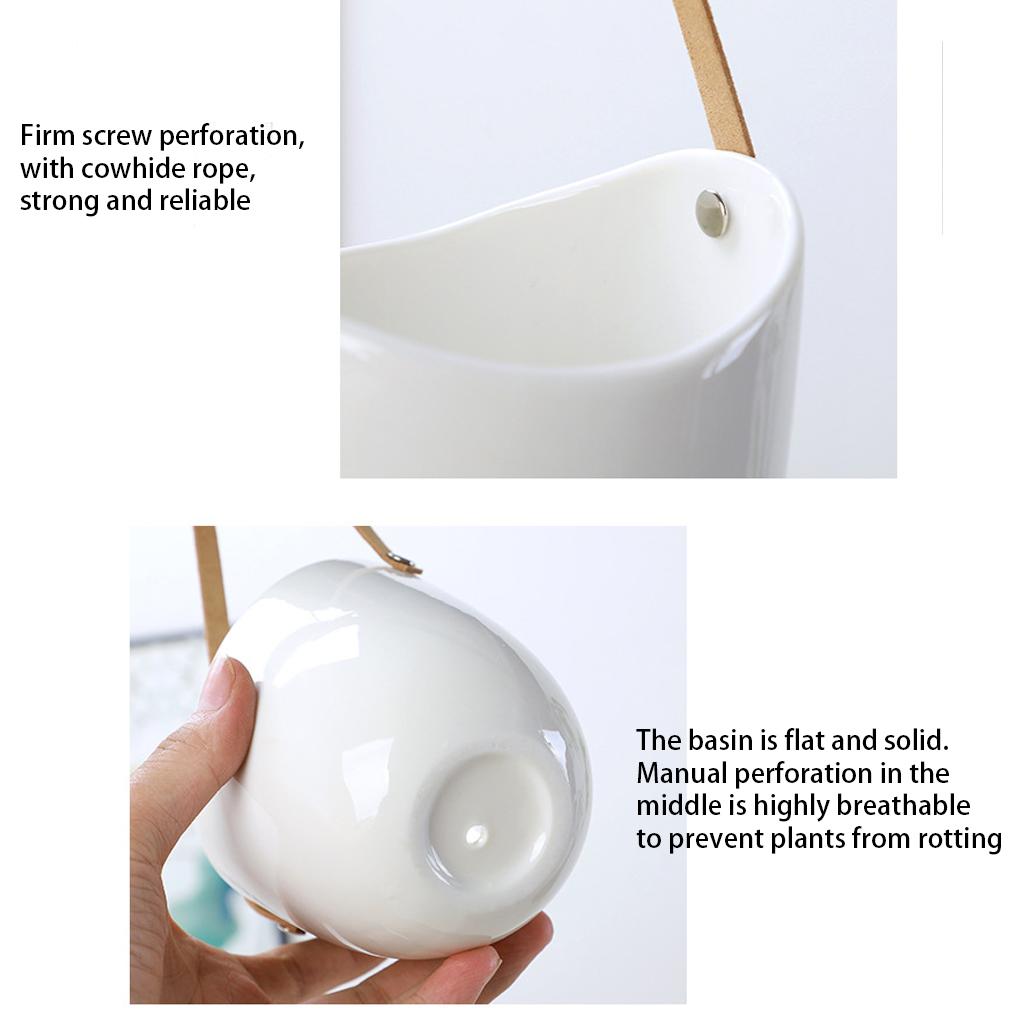 Firm screw perforation, with cowhide rope, strong and reliable

The basin is flat and solid. Manual perforation in the middle is highly breathable to prevent plants from rotting