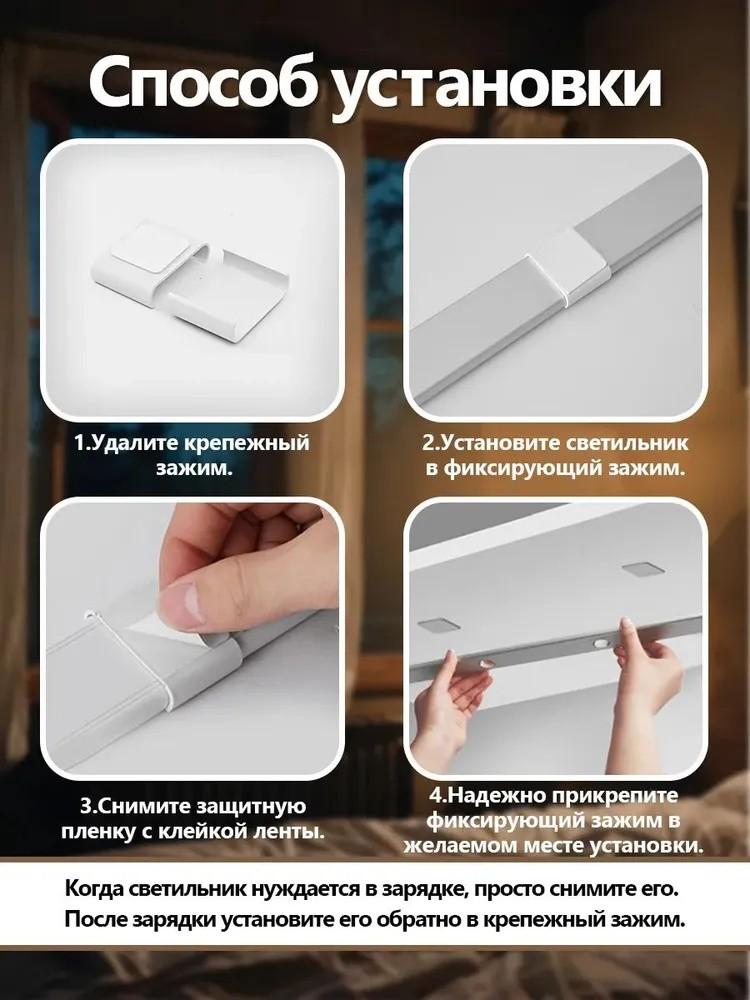 Способ установки

1.Удалите крепежный зажим.

2.Установите светильник в фиксирующий зажим.

3.Снимите защитную пленку с клейкой ленты.

4.Надежно прикрепите фиксирующий зажим в желаемом месте установки.

Когда светильник нуждается в зарядке, просто снимите его. После зарядки установите его обратно в крепежный зажим.