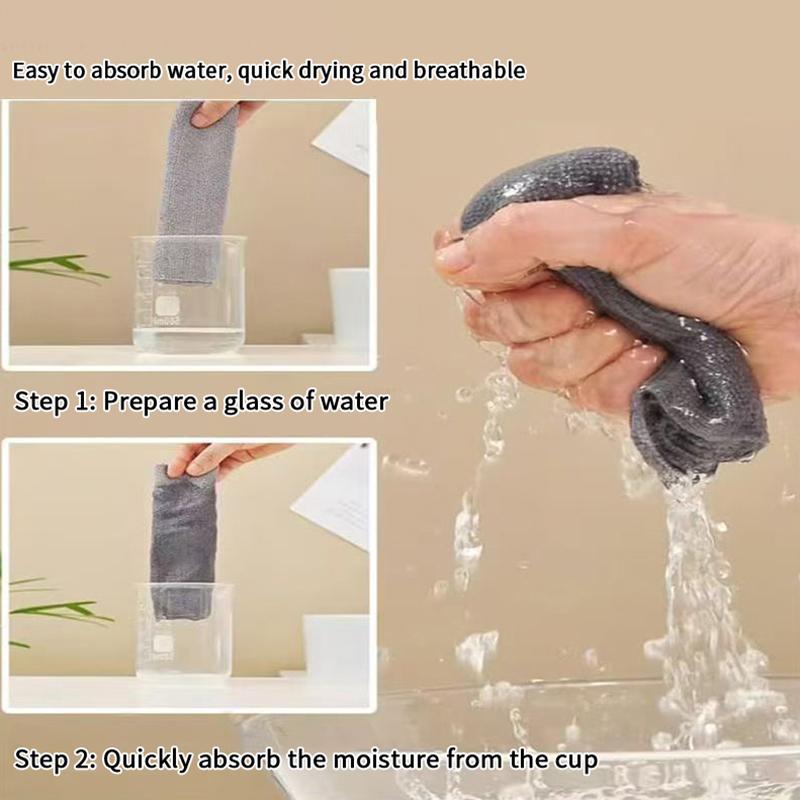 Easy to absorb water, quick drying and breathable

Step 1: Prepare a glass of water

Step 2: Quickly absorb the moisture from the cup