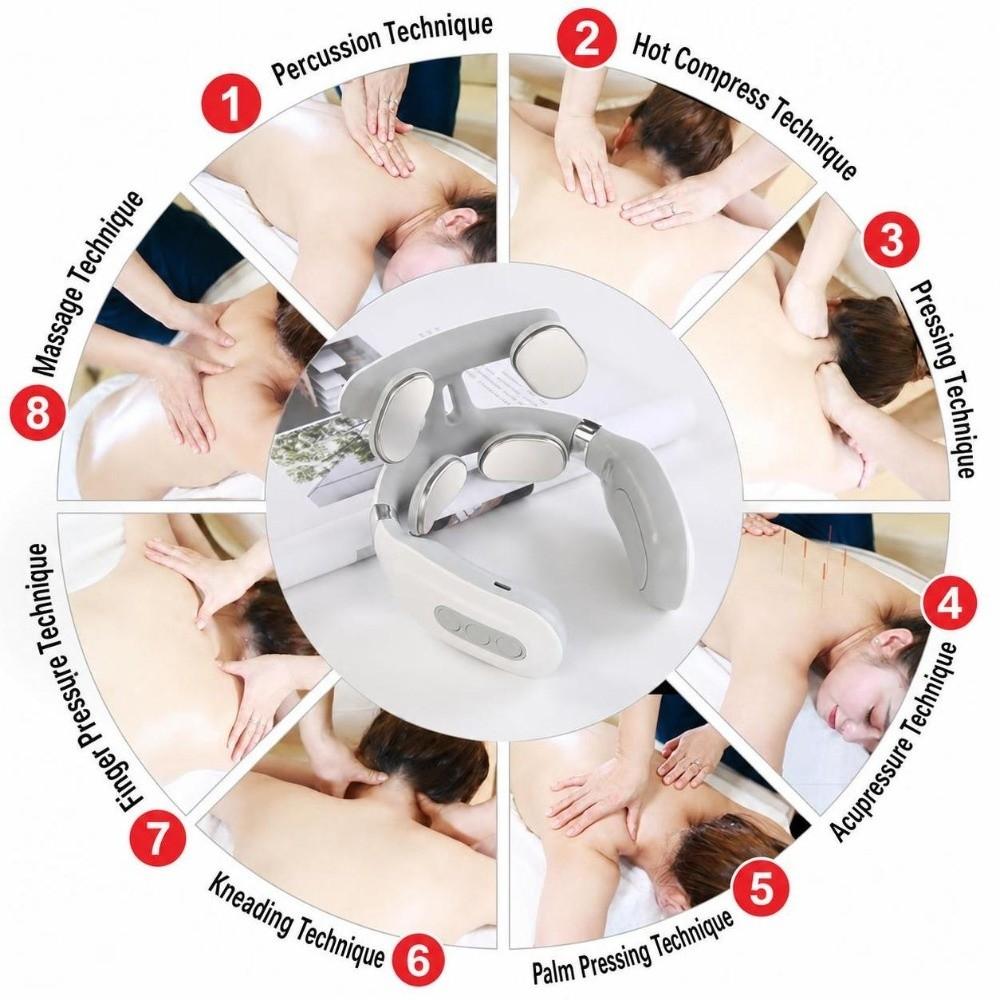 1 Percussion Technique

2 Hot Compress Technique

3 Pressing Technique

4 Acupressure Technique

5 Palm Pressing Technique

6 Kneading Technique

7 Finger Pressure Technique

8 Massage Technique