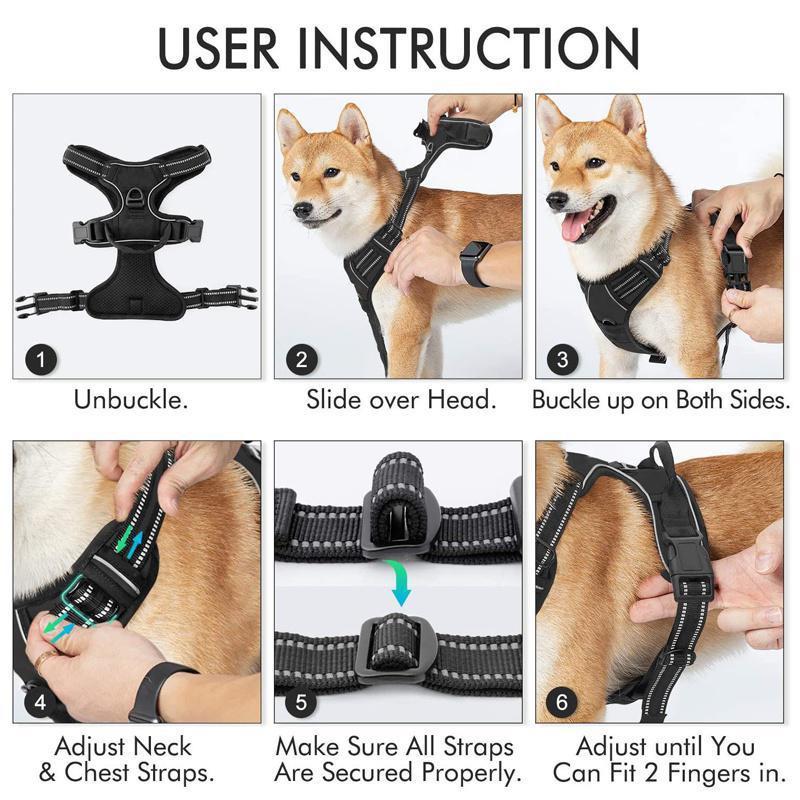 USER INSTRUCTION

1
Unbuckle.

2
Slide over Head.

3
Buckle up on Both Sides.

4
Adjust Neck & Chest Straps.

5
Make Sure All Straps Are Secured Properly.

6
Adjust until You Can Fit 2 Fingers in.