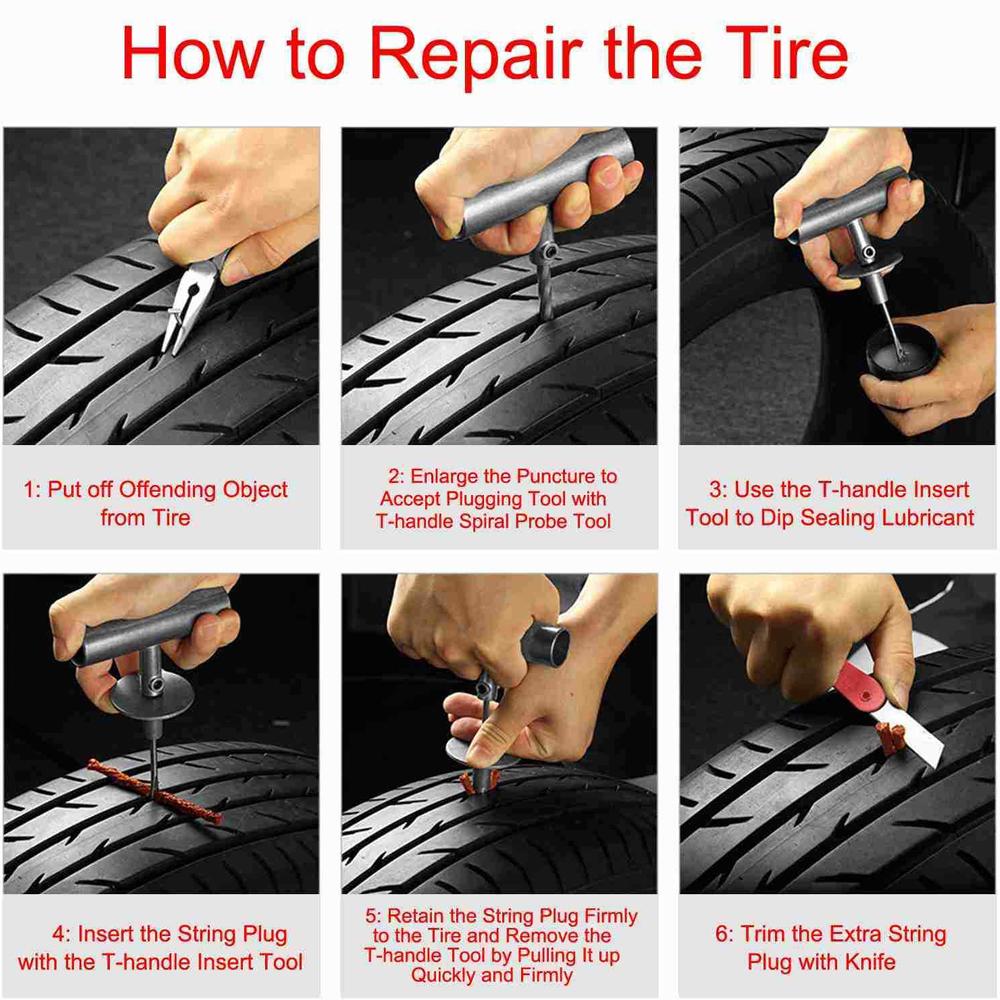 How to Repair the Tire

1: Put off Offending Object from Tire

2: Enlarge the Puncture to Accept Plugging Tool with T-handle Spiral Probe Tool

3: Use the T-handle Insert Tool to Dip Sealing Lubricant

4: Insert the String Plug with the T-handle Insert Tool

5: Retain the String Plug Firmly to the Tire and Remove the T-handle Tool by Pulling It up Quickly and Firmly

6: Trim the Extra String Plug with Knife