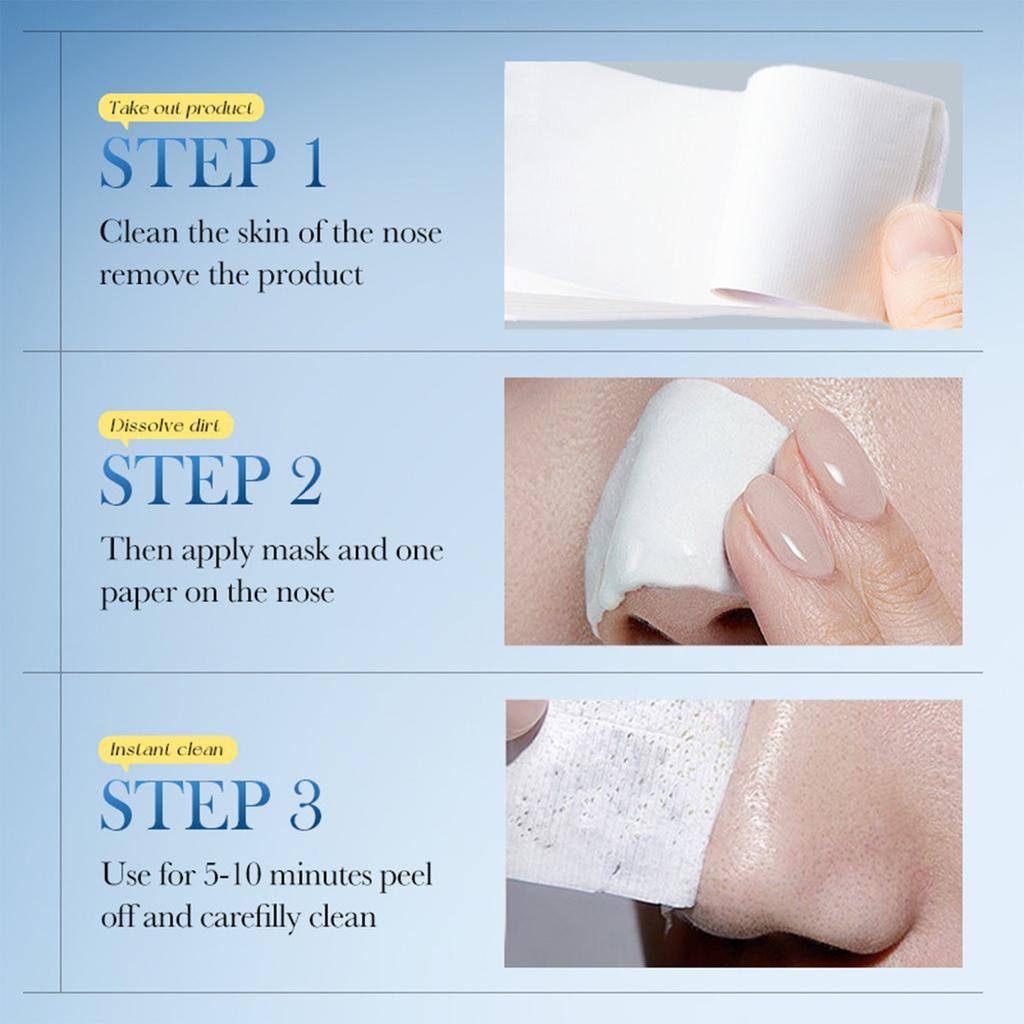 Take out product
STEP 1
Clean the skin of the nose remove the product

Dissolve dirt
STEP 2
Then apply mask and one paper on the nose

Instant clean
STEP 3
Use for 5-10 minutes peel off and carefilly clean