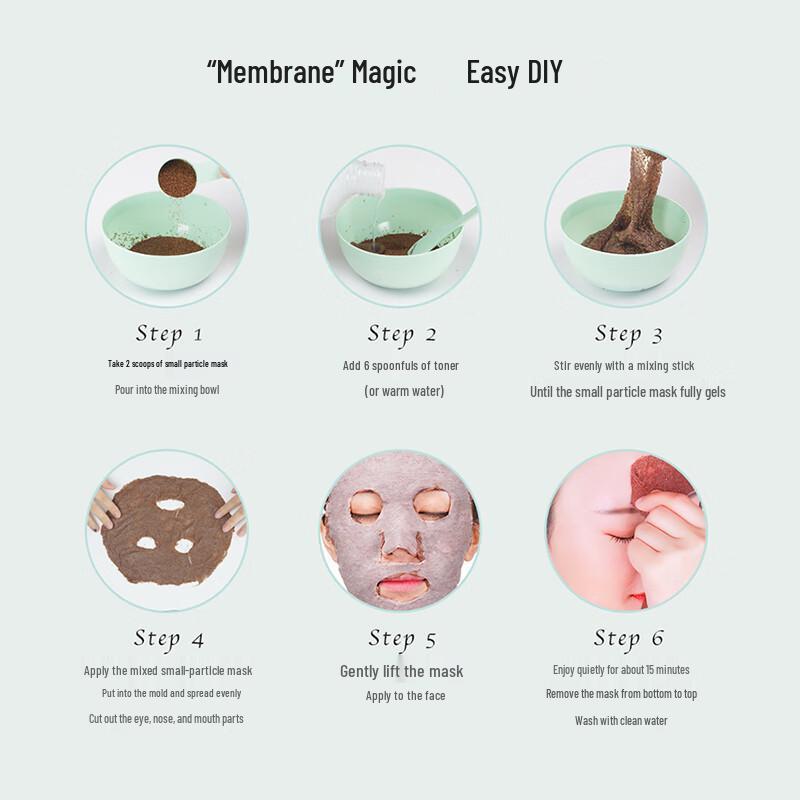 "Membrane" Magic Easy DIY

Step 1
Take 2 scoops of small particle mask
Pour into the mixing bowl

Step 2
Add 6 spoonfuls of toner
(or warm water)

Step 3
Stir evenly with a mixing stick
Until the small particle mask fully gels

Step 4
Apply the mixed small-particle mask
Put into the mold and spread evenly
Cut out the eye, nose, and mouth parts

Step 5
Gently lift the mask
Apply to the face

Step 6
Enjoy quietly for about 15 minutes
Remove the mask from bottom to top
Wash with clean water