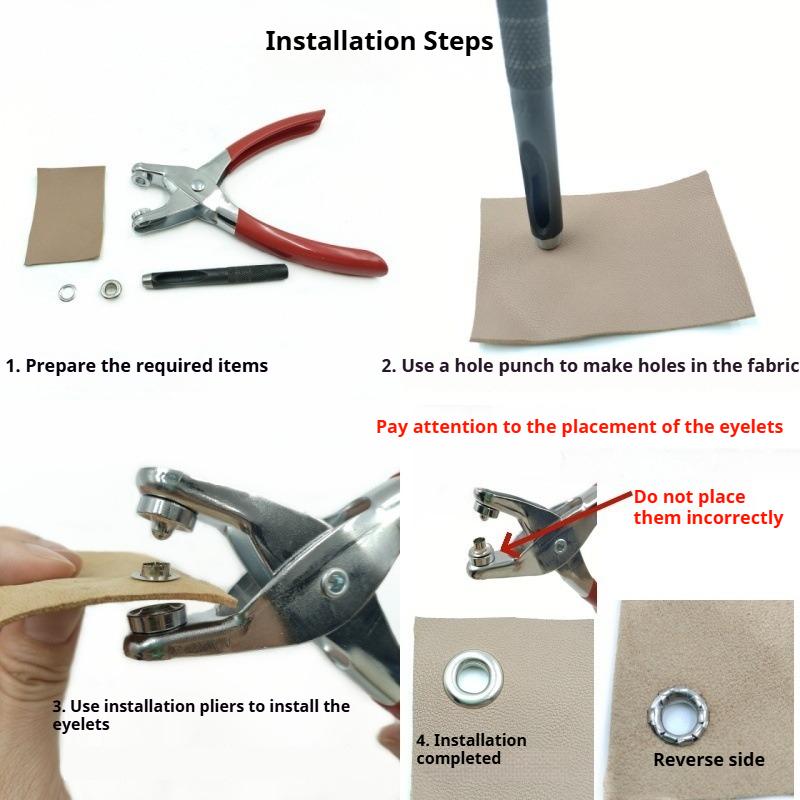 Installation Steps

1. Prepare the required items

2. Use a hole punch to make holes in the fabric

Pay attention to the placement of the eyelets

Do not place them incorrectly

3. Use installation pliers to install the eyelets

4. Installation completed

Reverse side