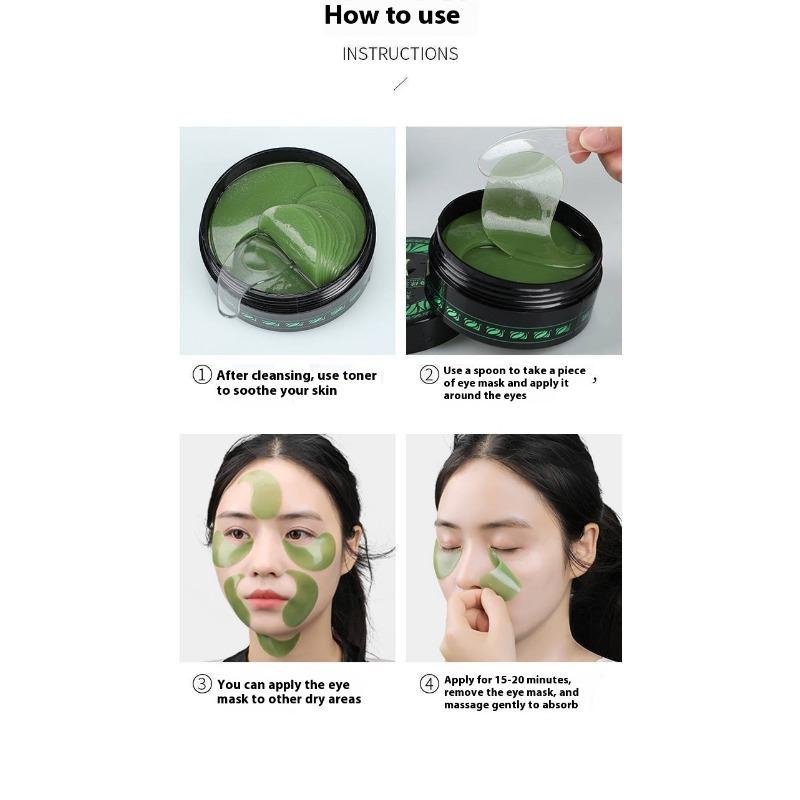 How to use

INSTRUCTIONS

① After cleansing, use toner to soothe your skin

② Use a spoon to take a piece of eye mask and apply it around the eyes ,

③ You can apply the eye mask to other dry areas

④ Apply for 15-20 minutes, remove the eye mask, and massage gently to absorb