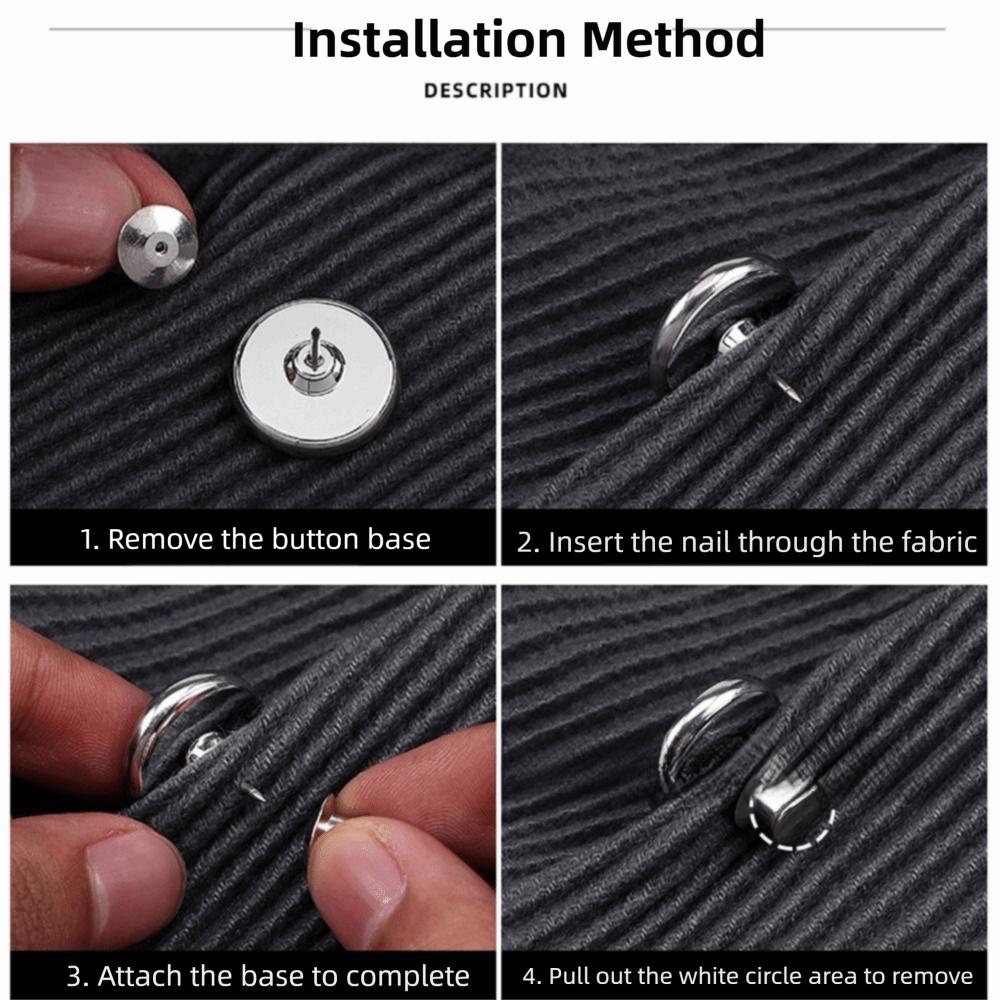 Installation Method

DESCRIPTION

1. Remove the button base

2. Insert the nail through the fabric

3. Attach the base to complete

4. Pull out the white circle area to remove