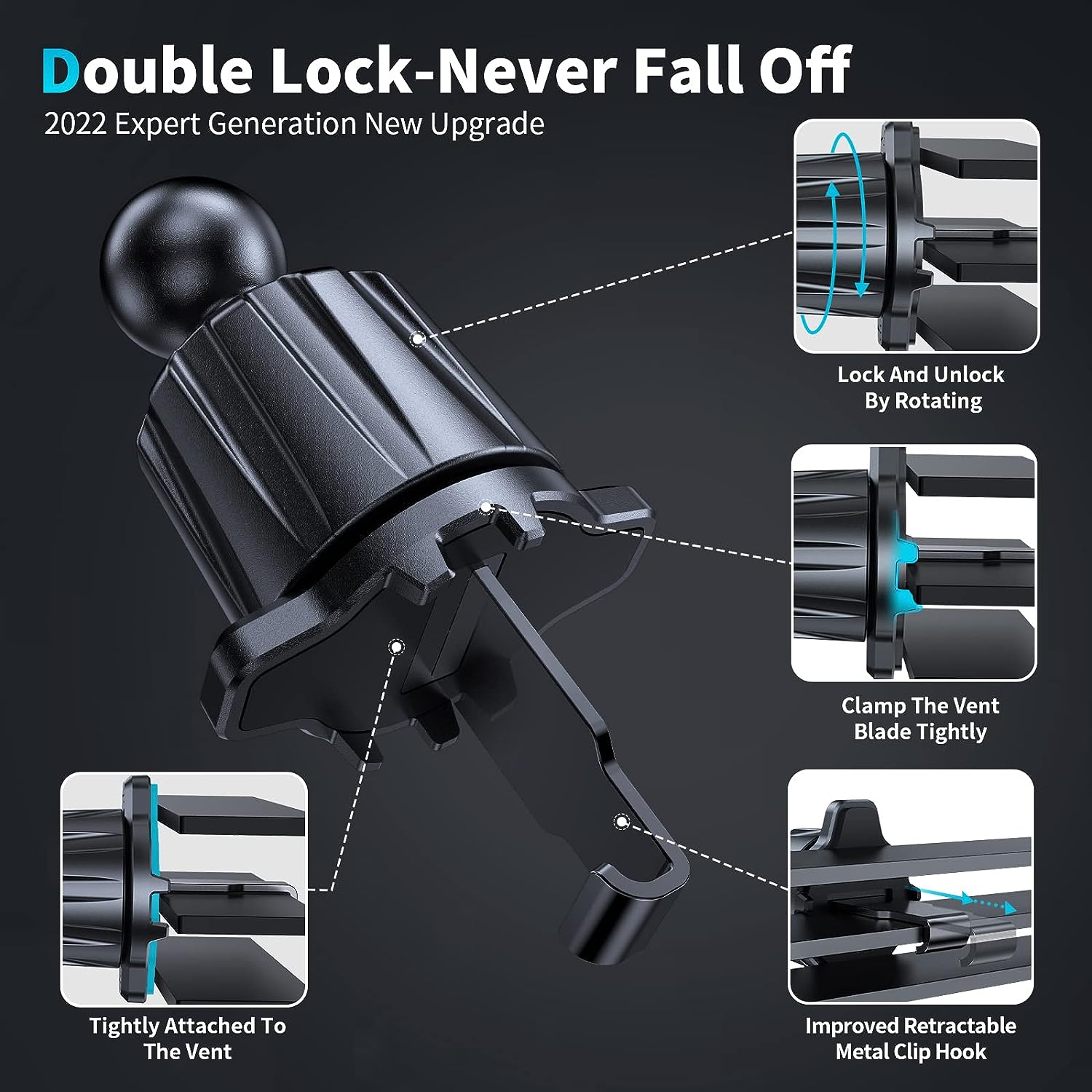 Double Lock-Never Fall Off
2022 Expert Generation New Upgrade

Lock And Unlock By Rotating

Clamp The Vent Blade Tightly

Tightly Attached To The Vent

Improved Retractable Metal Clip Hook