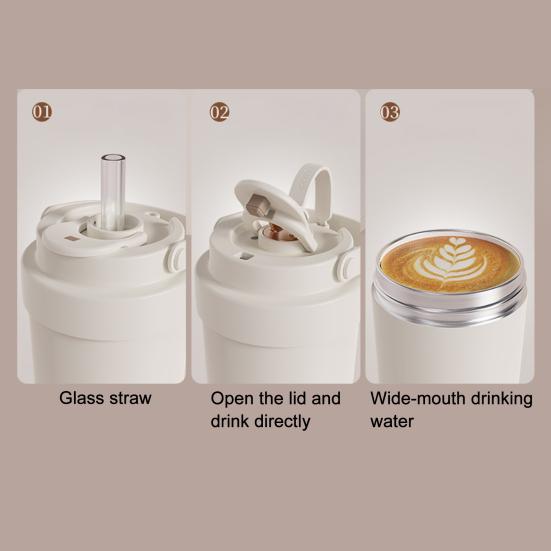 01

Glass straw

02

Open the lid and drink directly

03

Wide-mouth drinking water