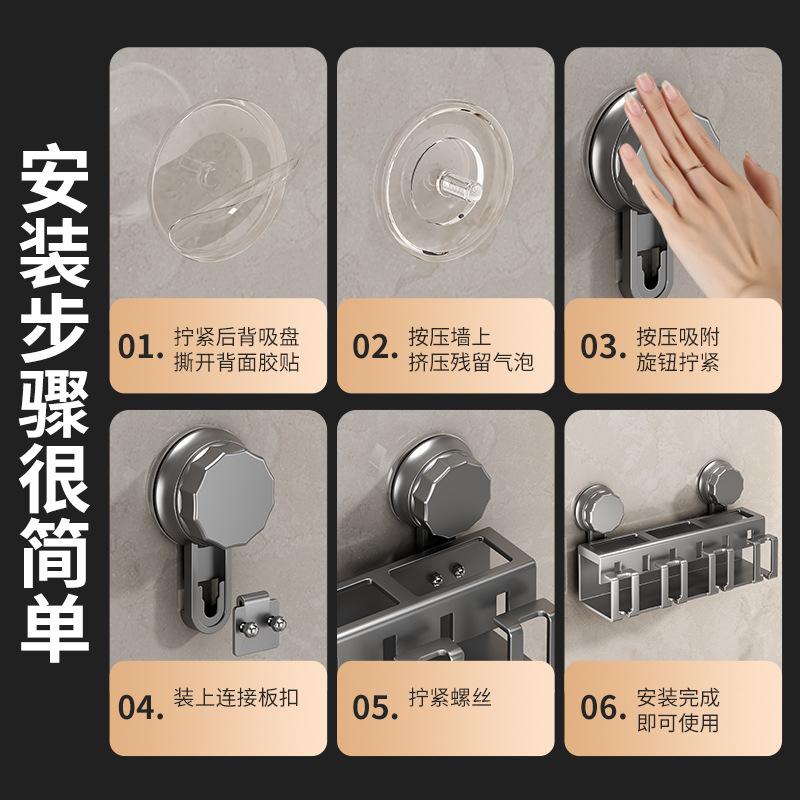 安装步骤很简单

01. 拧紧后背吸盘
撕开背面胶贴

02. 按压墙上
挤压残留气泡

03. 按压吸附
旋钮拧紧

04. 装上连接板扣

05. 拧紧螺丝

06. 安装完成
即可使用