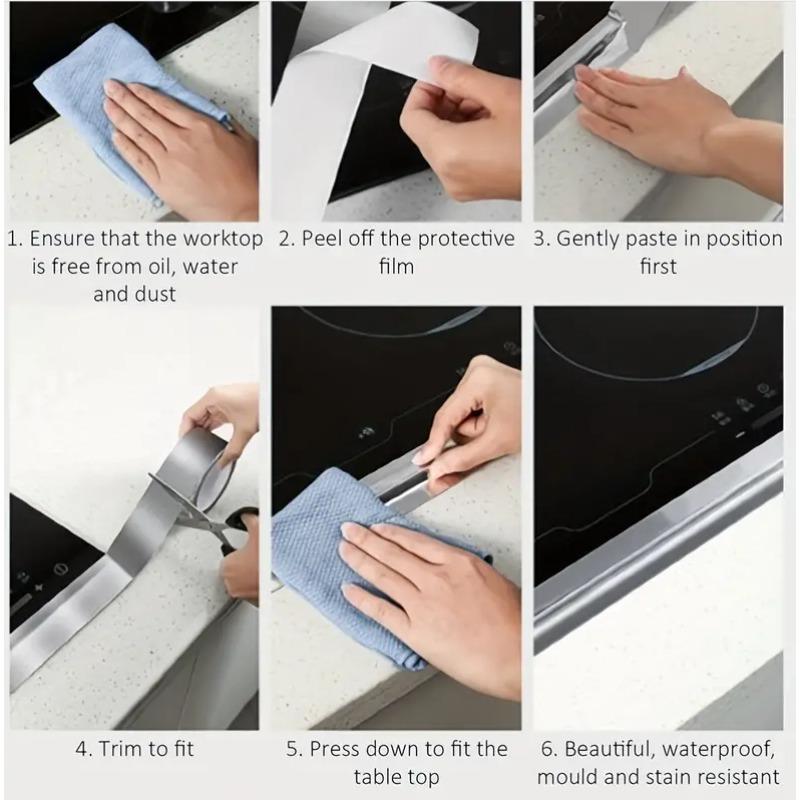 1. Ensure that the worktop is free from oil, water and dust

2. Peel off the protective film

3. Gently paste in position first

4. Trim to fit

5. Press down to fit the table top

6. Beautiful, waterproof, mould and stain resistant