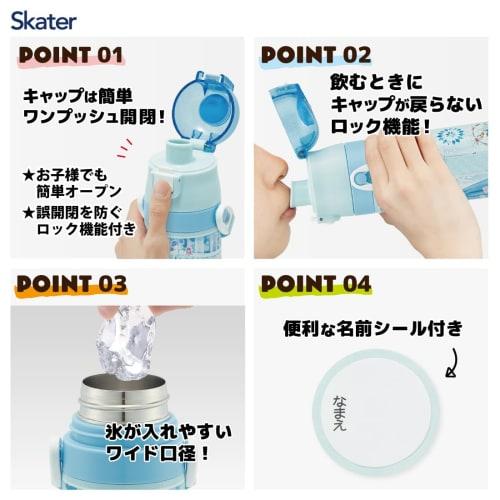 Skater

POINT 01

キャップは簡単
ワンプッシュ開閉！

★お子様でも
簡単オープン
★誤開閉を防ぐ
ロック機能付き

POINT 02

飲むときに
キャップが戻らない
ロック機能！

POINT 03

氷が入れやすい
ワイド口径！

POINT 04

便利な名前シール付き

なまえ