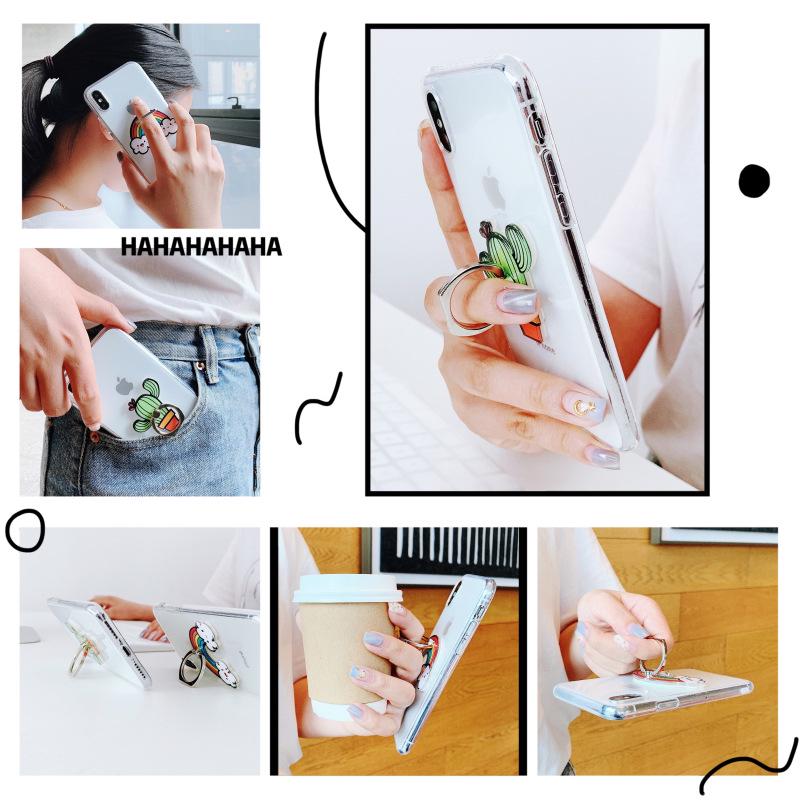 HAHAHAHAHA