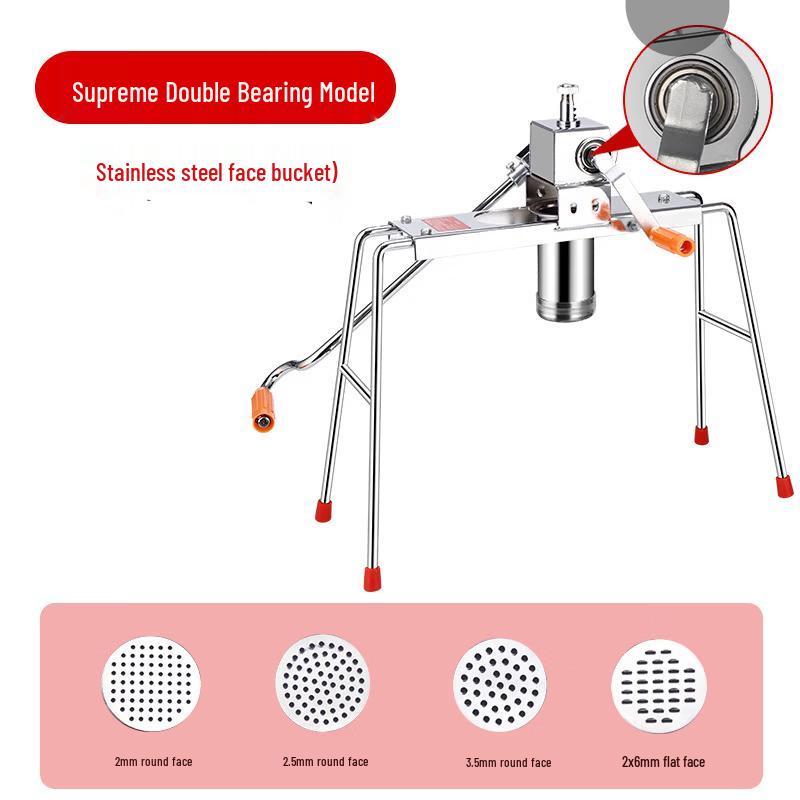 Supreme Double Bearing Model

Stainless steel face bucket)

2mm round face

2.5mm round face

3.5mm round face

2x6mm flat face