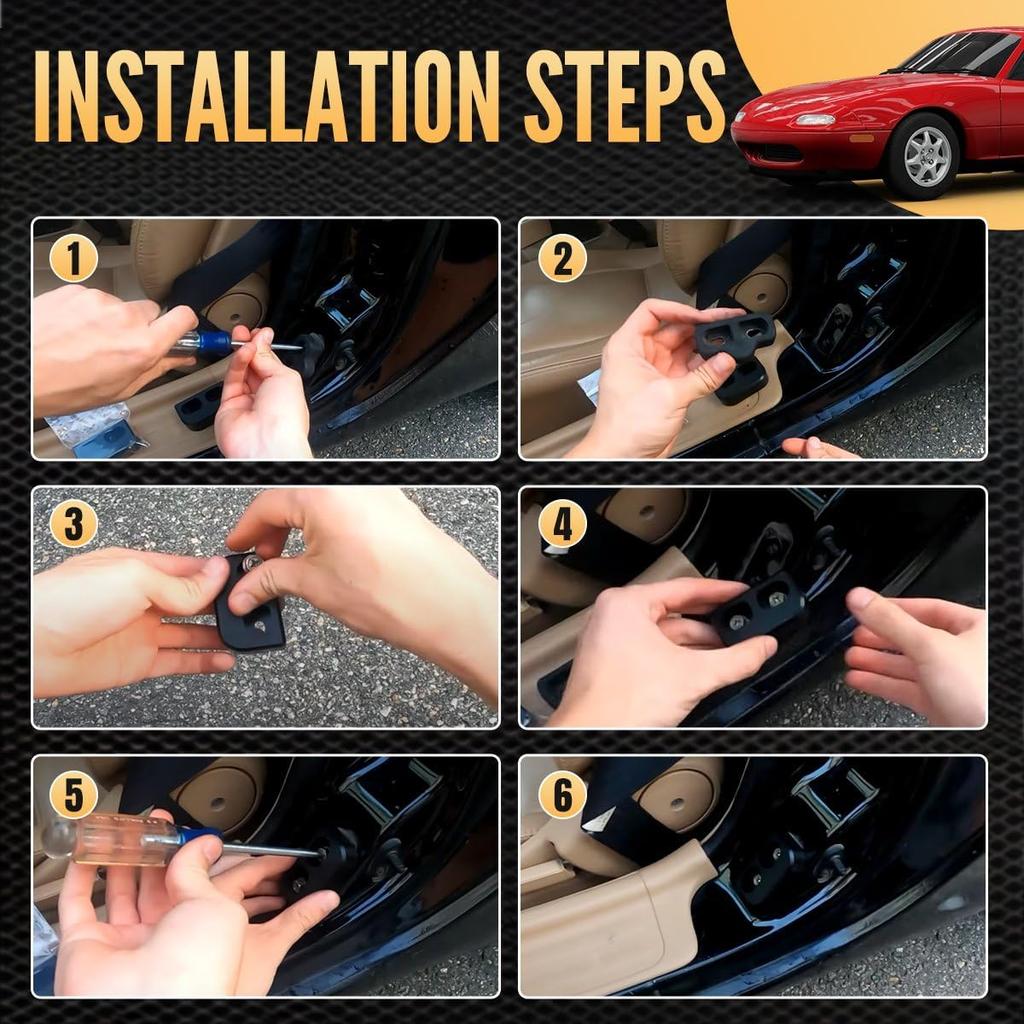 INSTALLATION STEPS

1

2

3

4

5

6