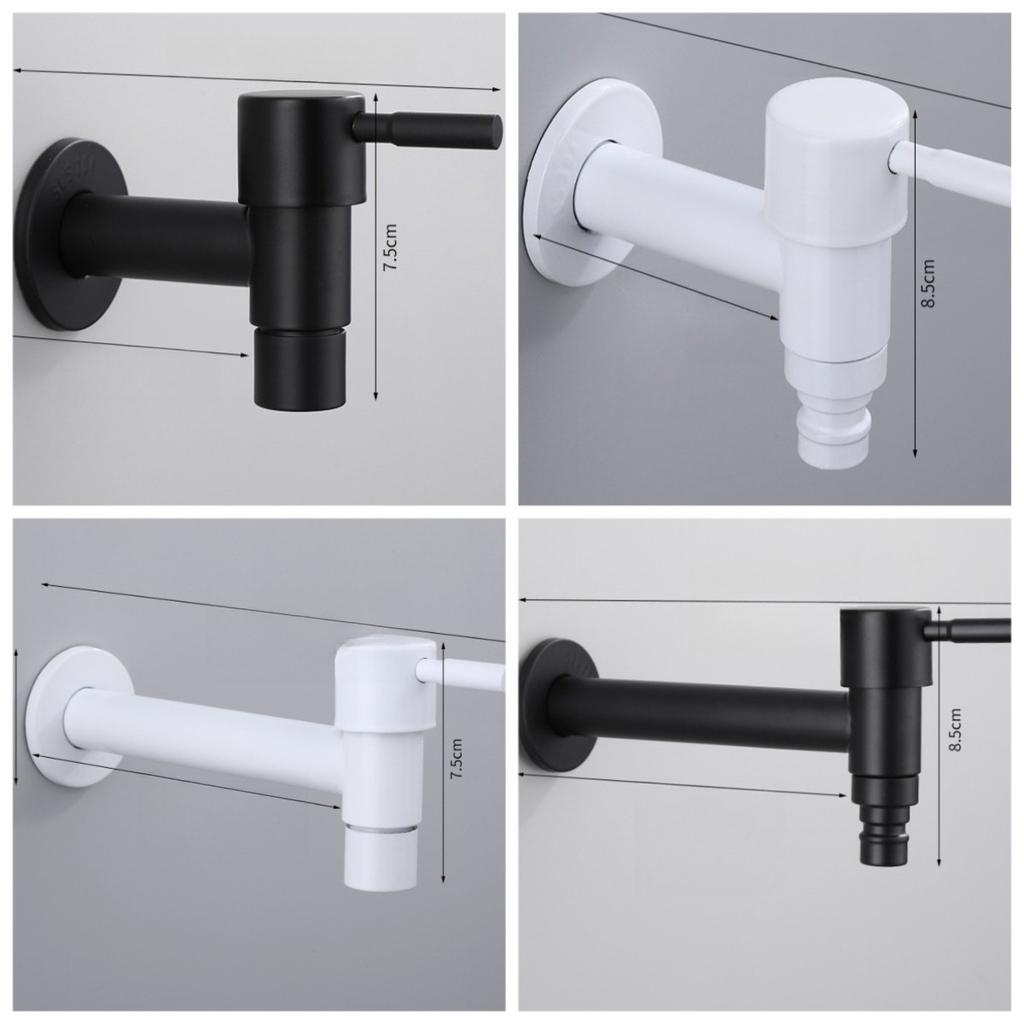 7.5cm

8.5cm

7.5cm

8.5cm