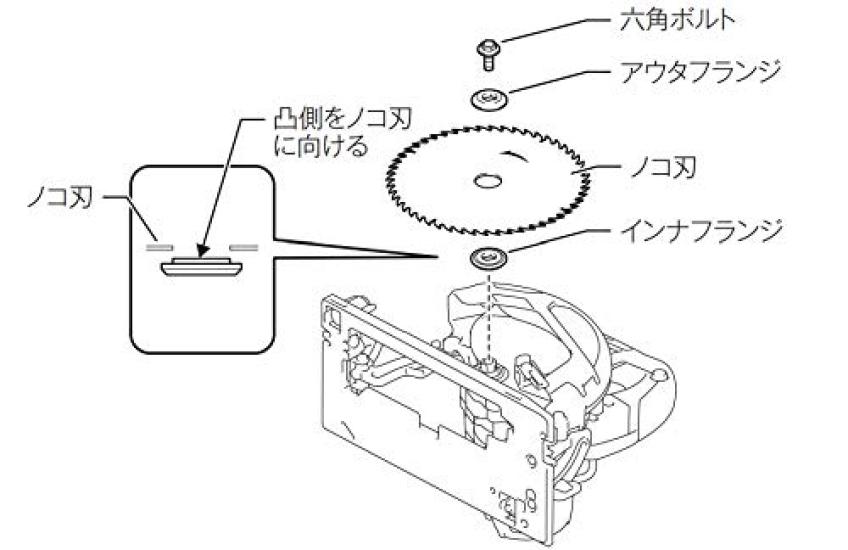 六角ボルト
アウタフランジ
凸側をノコ刃に向ける
ノコ刃
ノコ刃
インナフランジ