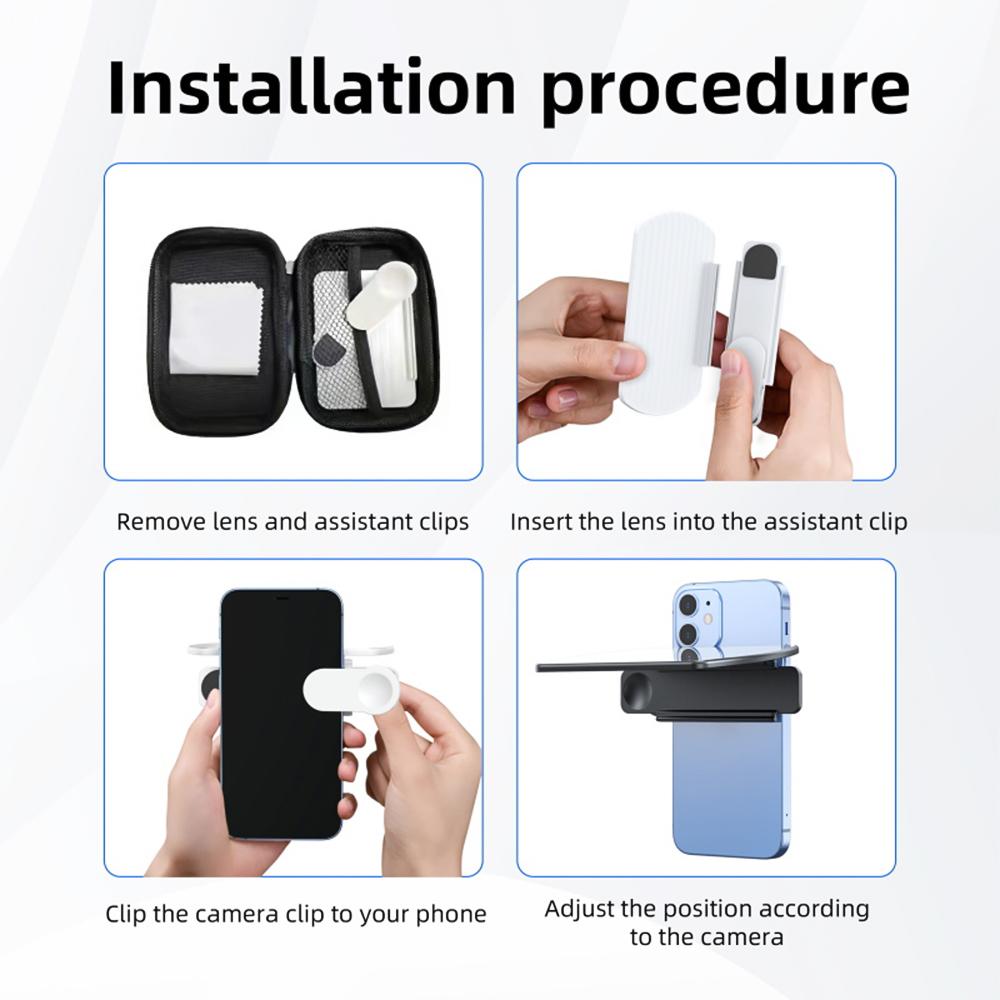 Installation procedure

Remove lens and assistant clips

Insert the lens into the assistant clip

Clip the camera clip to your phone

Adjust the position according to the camera