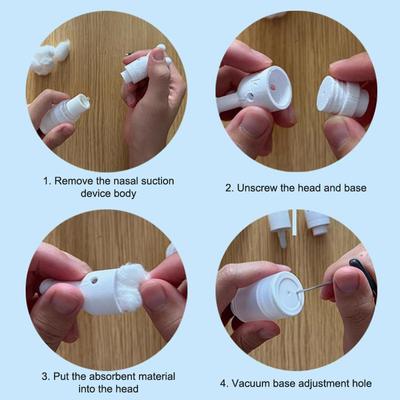 1. Remove the nasal suction device body

2. Unscrew the head and base

3. Put the absorbent material into the head

4. Vacuum base adjustment hole